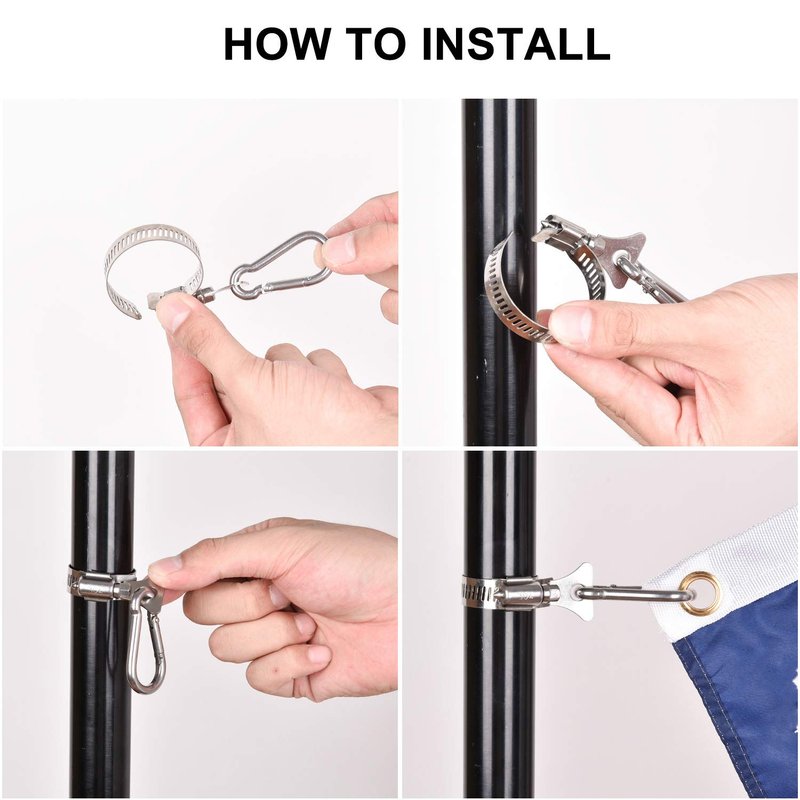 HOW TO INSTALL