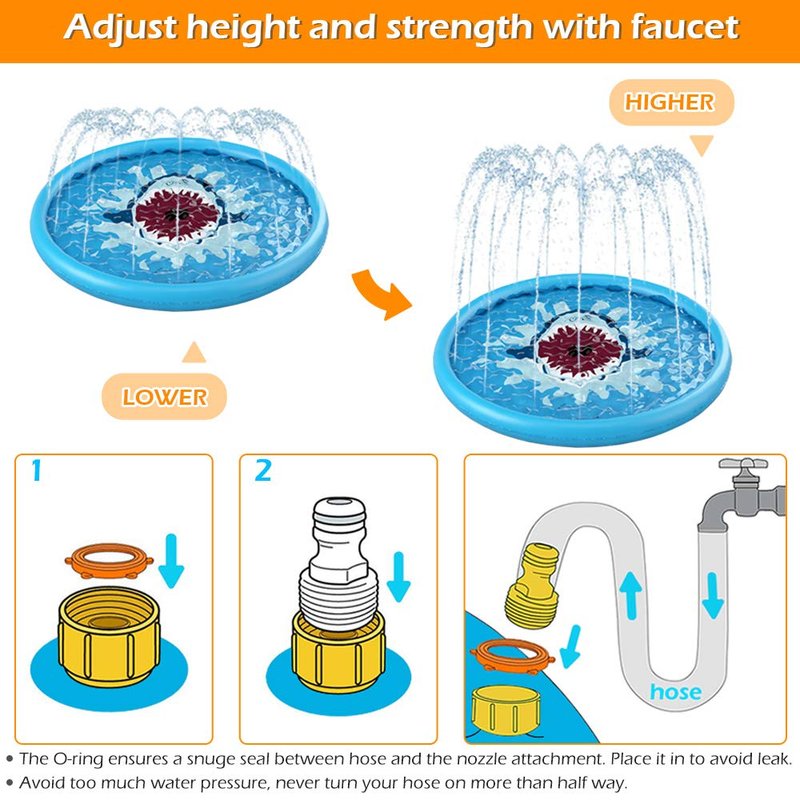 Adjust height and strength with faucet

HIGHER

LOWER

1

2

hose

• The O-ring ensures a snuge seal between hose and the nozzle attachment. Place it in to avoid leak.
• Avoid too much water pressure, never turn your hose on more than half way.