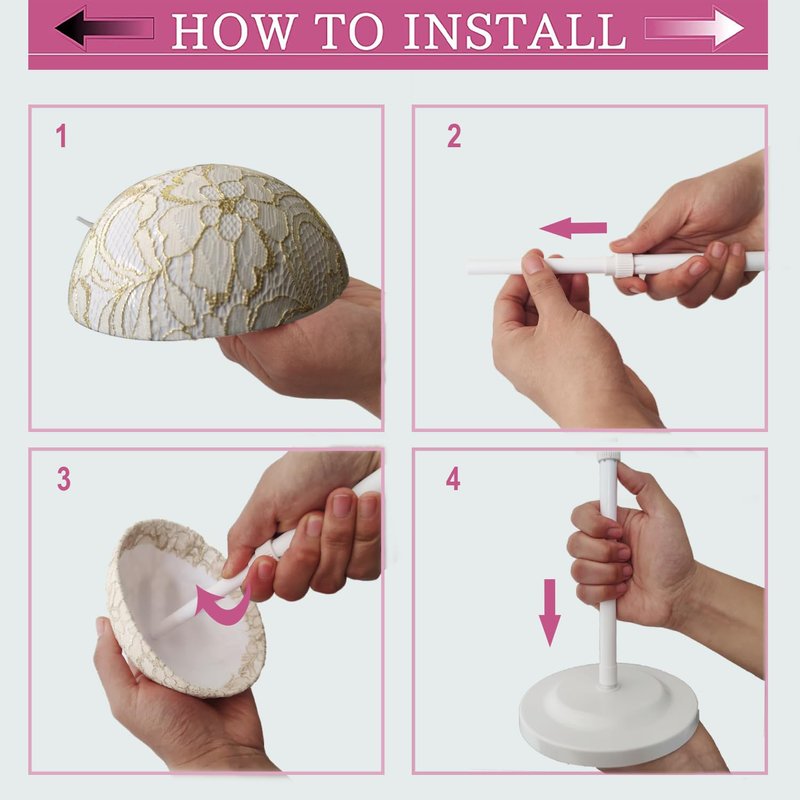 HOW TO INSTALL

1

2

3

4