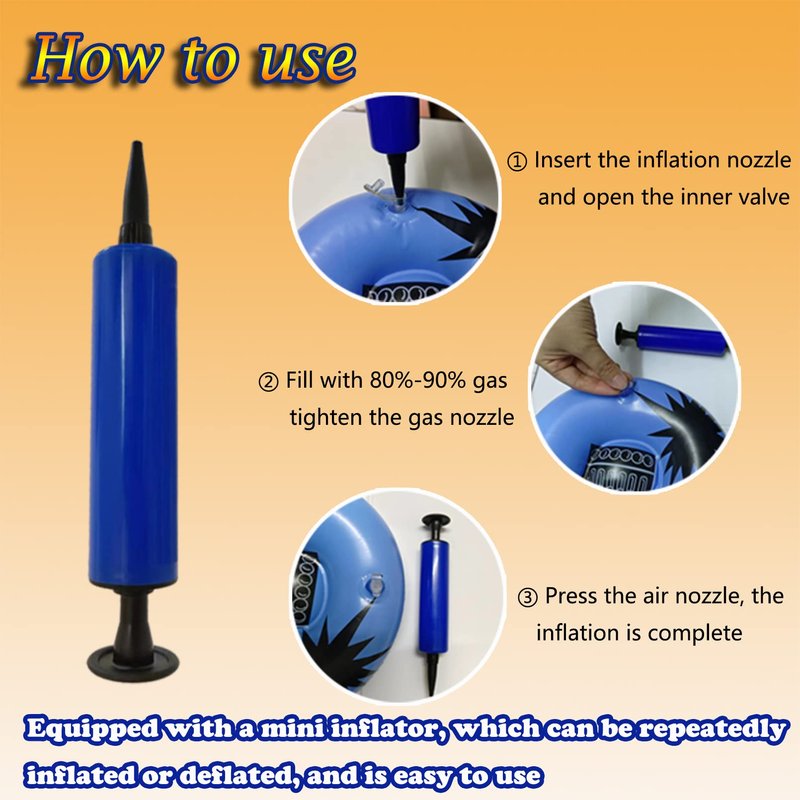 How to use

① Insert the inflation nozzle and open the inner valve

② Fill with 80%-90% gas tighten the gas nozzle

③ Press the air nozzle, the inflation is complete

Equipped with a mini inflator, which can be repeatedly inflated or deflated, and is easy to use