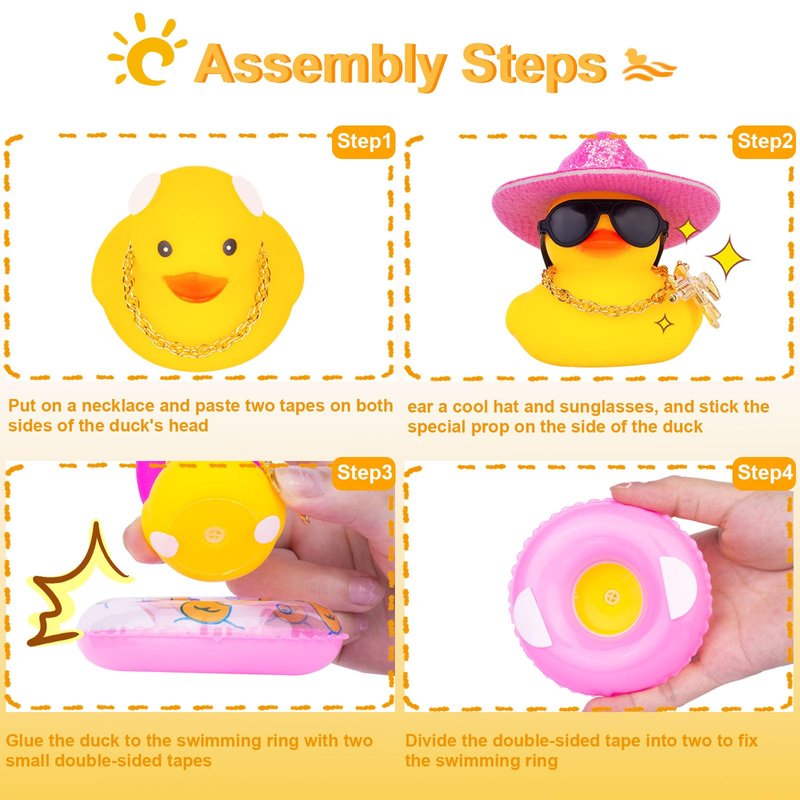 Assembly Steps

Step1

Put on a necklace and paste two tapes on both sides of the duck's head

Step2

ear a cool hat and sunglasses, and stick the special prop on the side of the duck

Step3

Glue the duck to the swimming ring with two small double-sided tapes

Step4

Divide the double-sided tape into two to fix the swimming ring