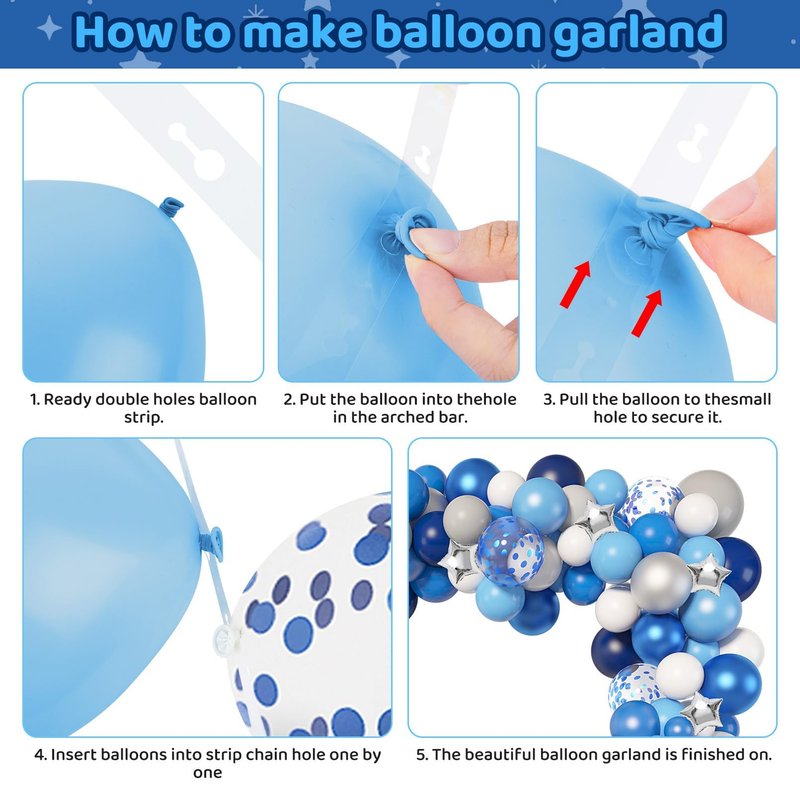 How to make balloon garland

1. Ready double holes balloon strip.

2. Put the balloon into thehole in the arched bar.

3. Pull the balloon to thesmall hole to secure it.

4. Insert balloons into strip chain hole one by one

5. The beautiful balloon garland is finished on.