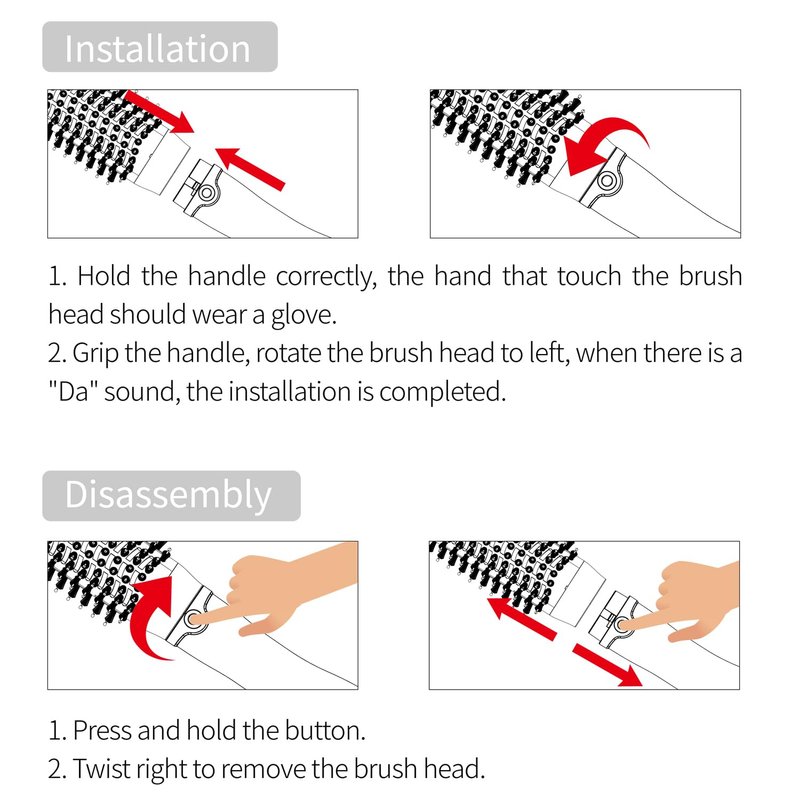 Installation

1. Hold the handle correctly, the hand that touch the brush head should wear a glove.
2. Grip the handle, rotate the brush head to left, when there is a "Da" sound, the installation is completed.

Disassembly

1. Press and hold the button.
2. Twist right to remove the brush head.