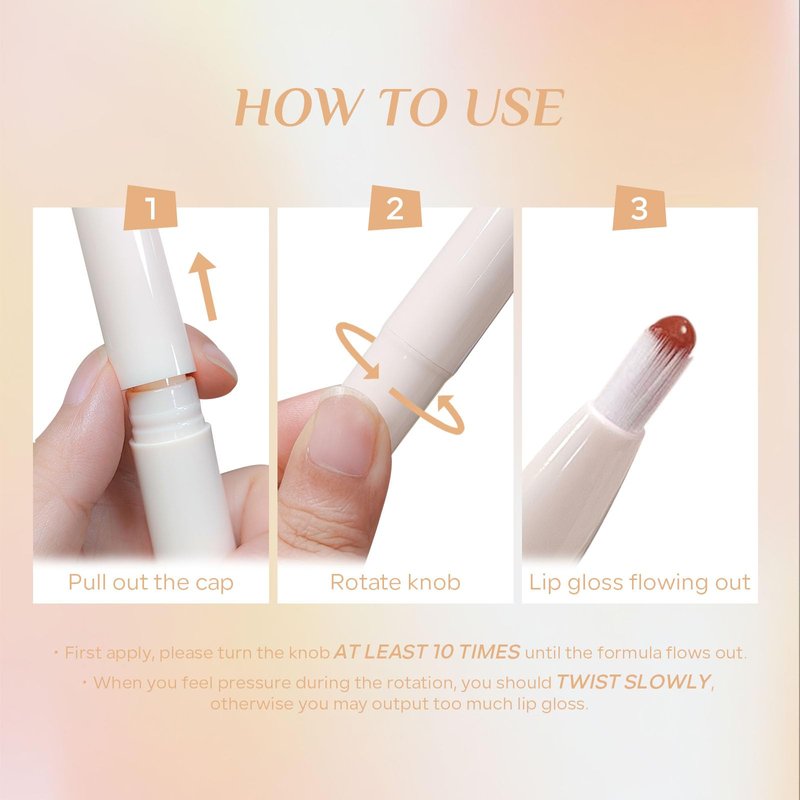 HOW TO USE

1
Pull out the cap

2
Rotate knob

3
Lip gloss flowing out

· First apply, please turn the knob AT LEAST 10 TIMES until the formula flows out.

· When you feel pressure during the rotation, you should TWIST SLOWLY, otherwise you may output too much lip gloss.