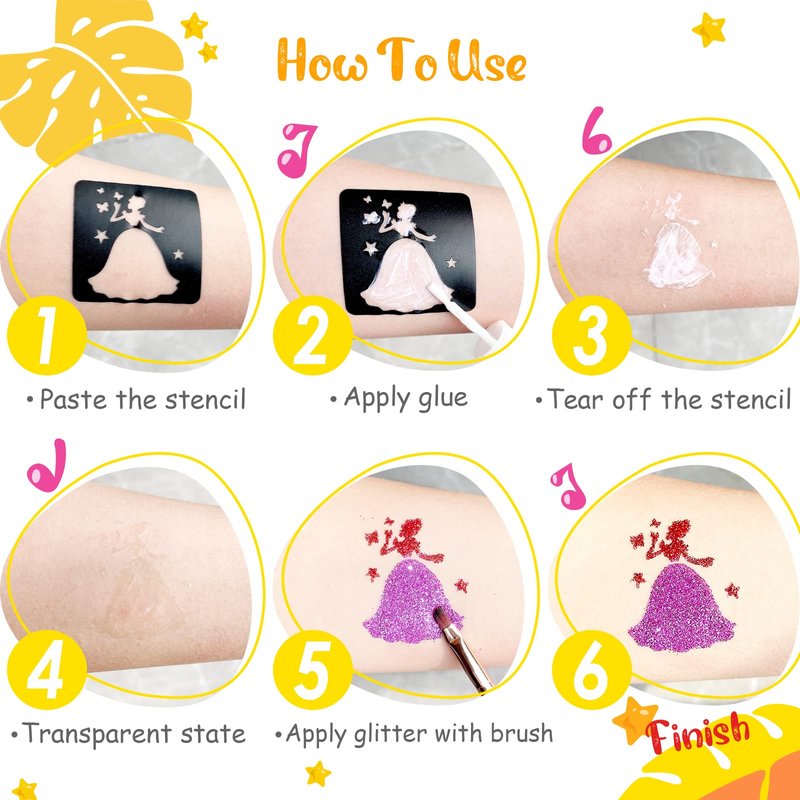 How To Use

1

• Paste the stencil

2

• Apply glue

3

• Tear off the stencil

4

• Transparent state

5

• Apply glitter with brush

6

Finish