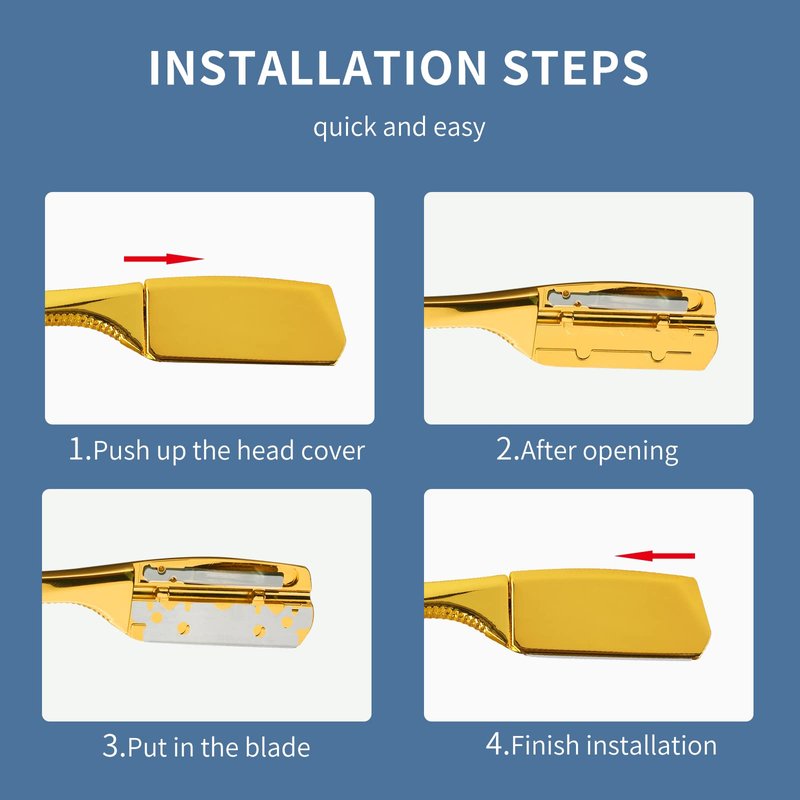 INSTALLATION STEPS

quick and easy

1.Push up the head cover

2.After opening

3.Put in the blade

4.Finish installation