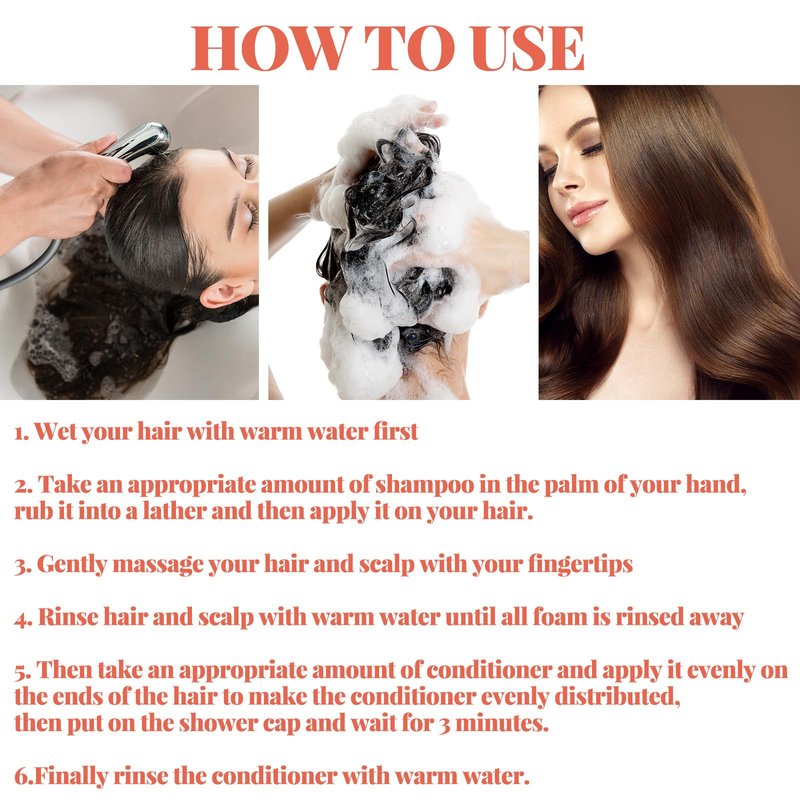 HOW TO USE

1. Wet your hair with warm water first

2. Take an appropriate amount of shampoo in the palm of your hand, rub it into a lather and then apply it on your hair.

3. Gently massage your hair and scalp with your fingertips

4. Rinse hair and scalp with warm water until all foam is rinsed away

5. Then take an appropriate amount of conditioner and apply it evenly on the ends of the hair to make the conditioner evenly distributed, then put on the shower cap and wait for 3 minutes.

6.Finally rinse the conditioner with warm water.