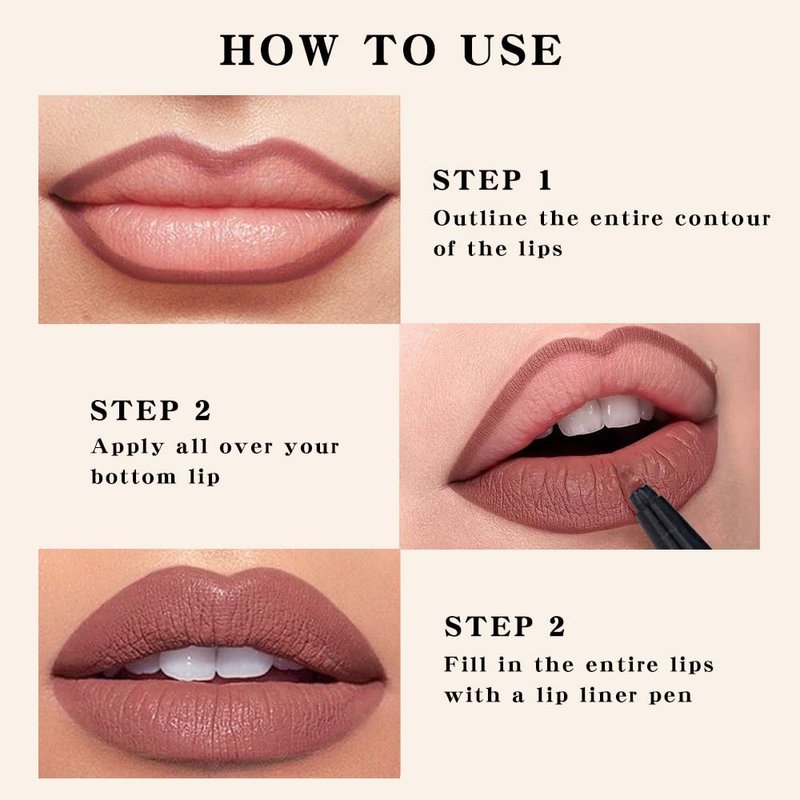 HOW TO USE

STEP 1
Outline the entire contour of the lips

STEP 2
Apply all over your bottom lip

STEP 2
Fill in the entire lips with a lip liner pen