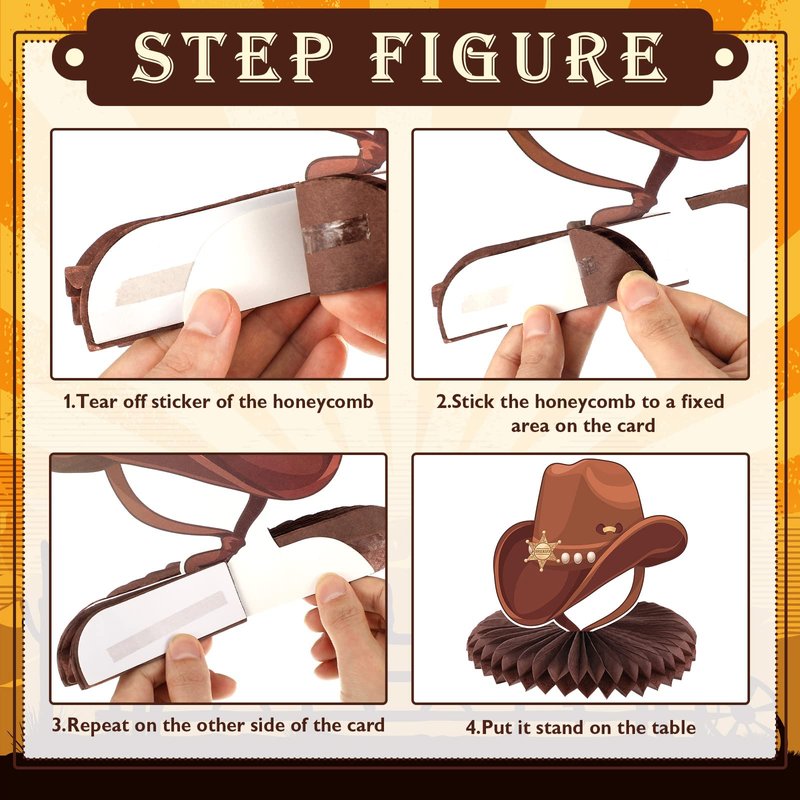 STEP FIGURE

1.Tear off sticker of the honeycomb

2.Stick the honeycomb to a fixed area on the card

3.Repeat on the other side of the card

4.Put it stand on the table