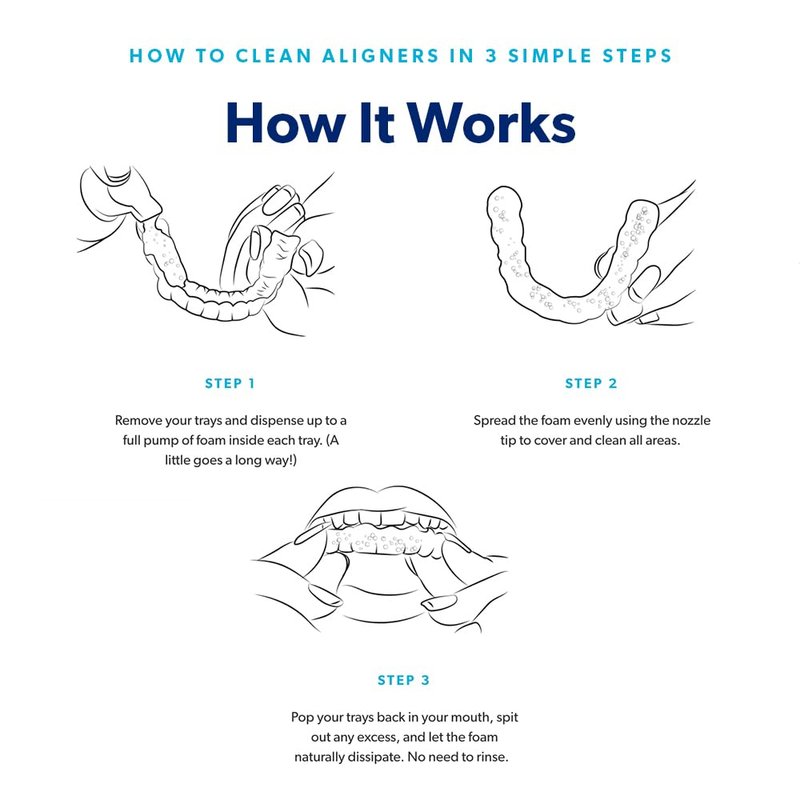 HOW TO CLEAN ALIGNERS IN 3 SIMPLE STEPS

How It Works

STEP 1

Remove your trays and dispense up to a full pump of foam inside each tray. (A little goes a long way!)

STEP 2

Spread the foam evenly using the nozzle tip to cover and clean all areas.

STEP 3

Pop your trays back in your mouth, spit out any excess, and let the foam naturally dissipate. No need to rinse.