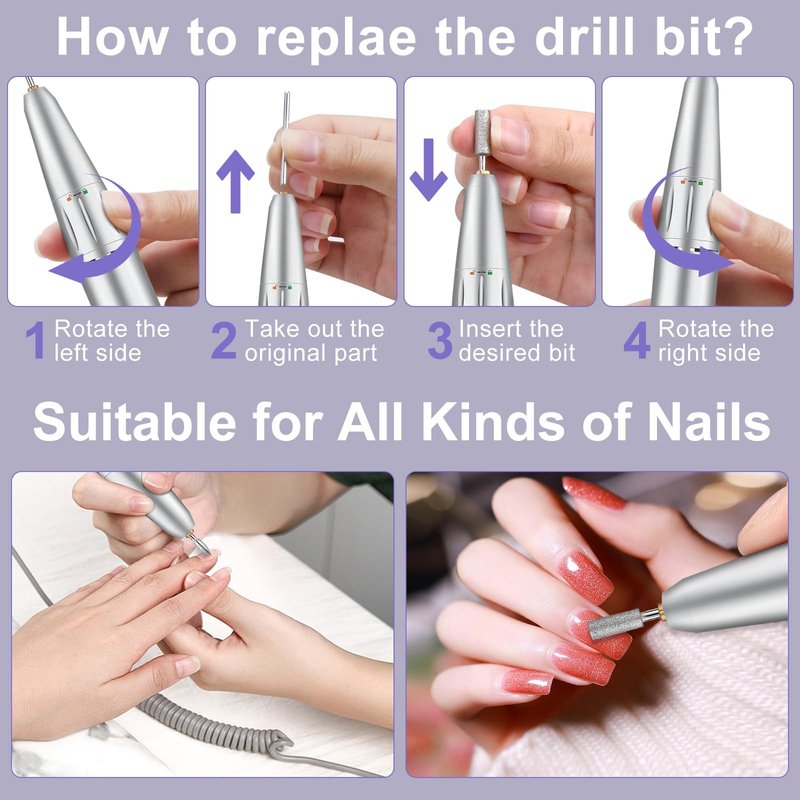 How to replae the drill bit?

1 Rotate the left side

2 Take out the original part

3 Insert the desired bit

4 Rotate the right side

Suitable for All Kinds of Nails