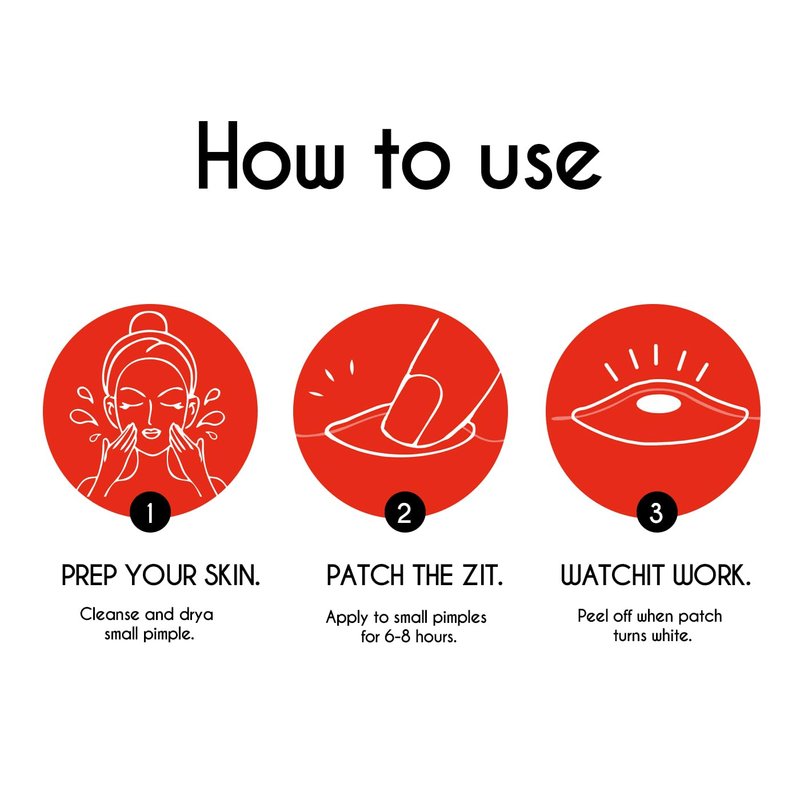 How to use

1

PREP YOUR SKIN.

Cleanse and drya small pimple.

2

PATCH THE ZIT.

Apply to small pimples for 6-8 hours.

3

WATCHIT WORK.

Peel off when patch turns white.