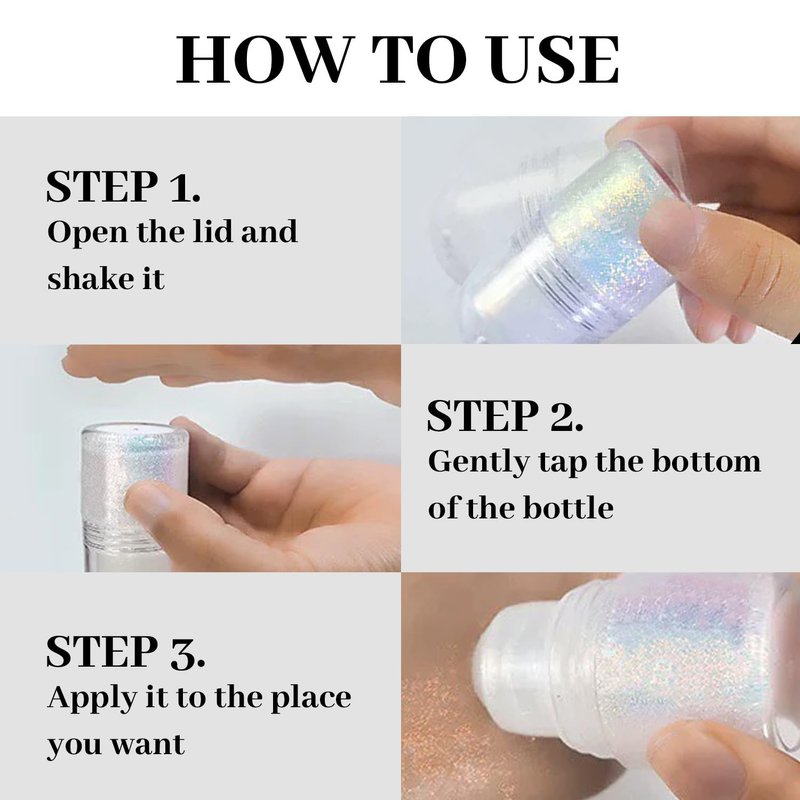 HOW TO USE

STEP 1.
Open the lid and shake it

STEP 2.
Gently tap the bottom of the bottle

STEP 3.
Apply it to the place you want