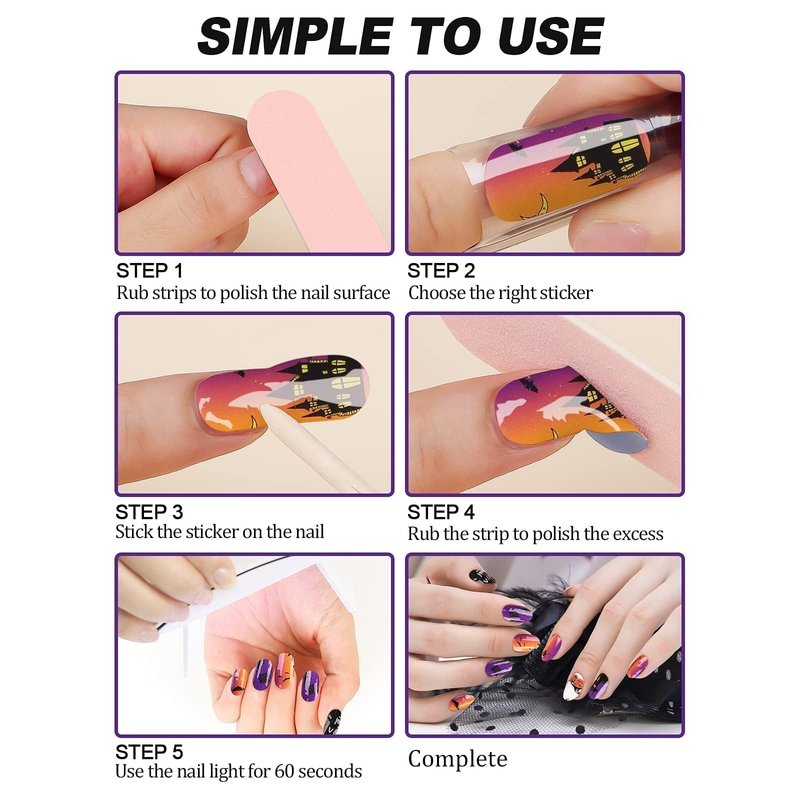 SIMPLE TO USE

STEP 1
Rub strips to polish the nail surface

STEP 2
Choose the right sticker

STEP 3
Stick the sticker on the nail

STEP 4
Rub the strip to polish the excess

STEP 5
Use the nail light for 60 seconds

Complete