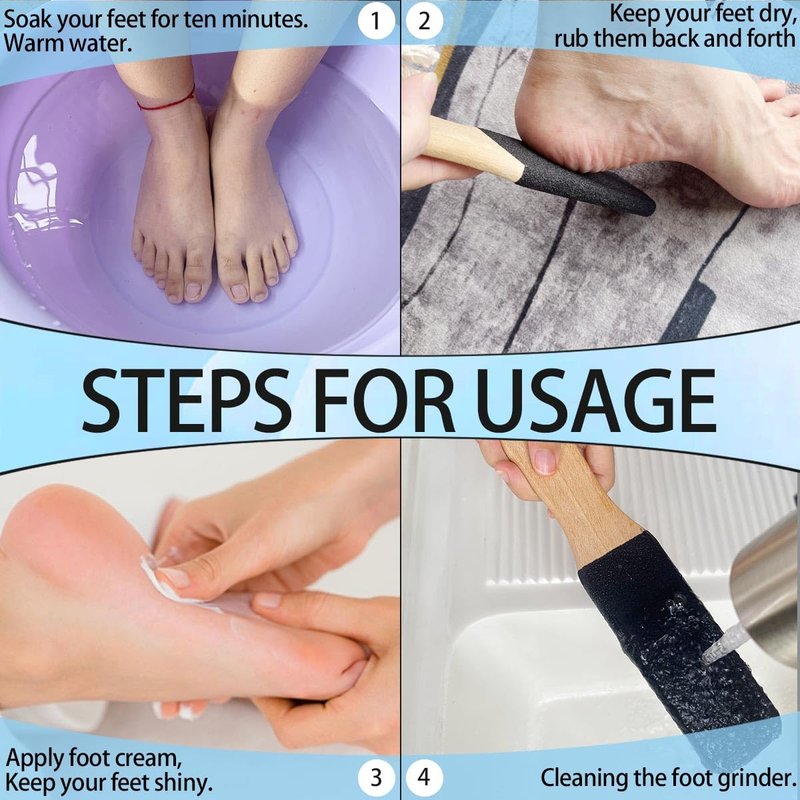 Soak your feet for ten minutes. Warm water.

1

2

Keep your feet dry, rub them back and forth

STEPS FOR USAGE

Apply foot cream, Keep your feet shiny.

3

4

Cleaning the foot grinder.