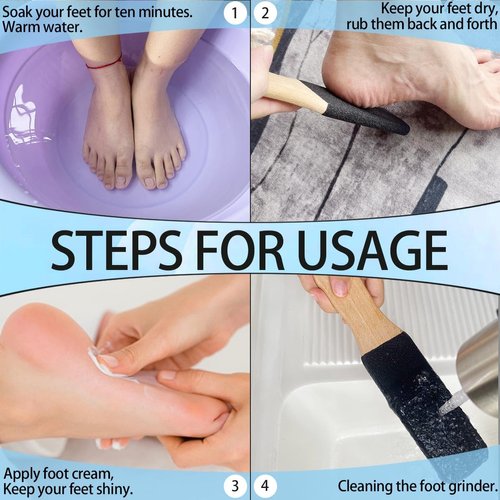 Soak your feet for ten minutes.
Warm water.

1

2

Keep your feet dry,
rub them back and forth

STEPS FOR USAGE

Apply foot cream,
Keep your feet shiny.

3

4

Cleaning the foot grinder.