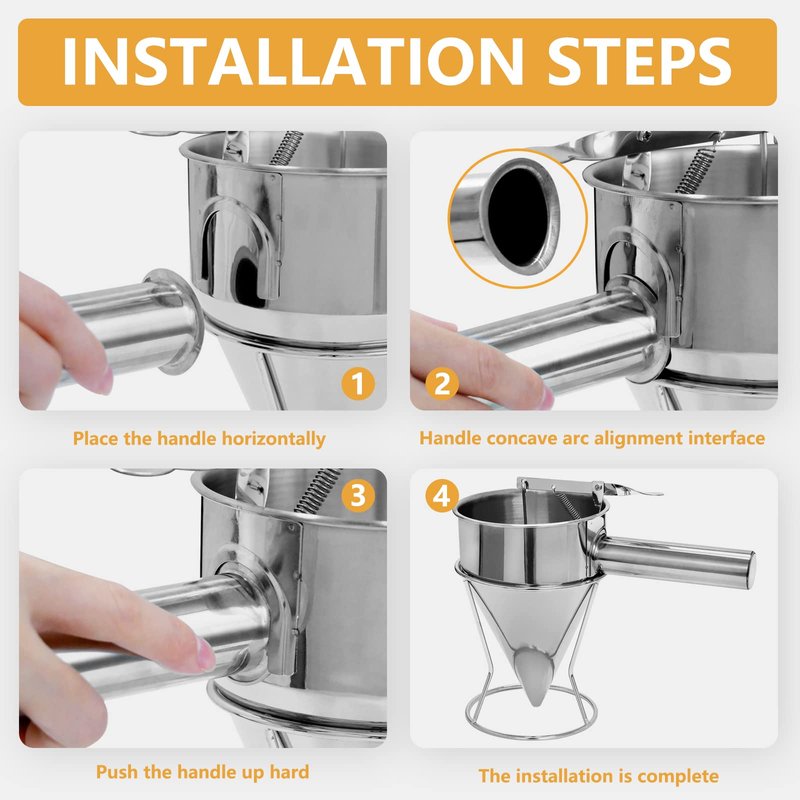 INSTALLATION STEPS

1

Place the handle horizontally

2

Handle concave arc alignment interface

3

Push the handle up hard

4

The installation is complete