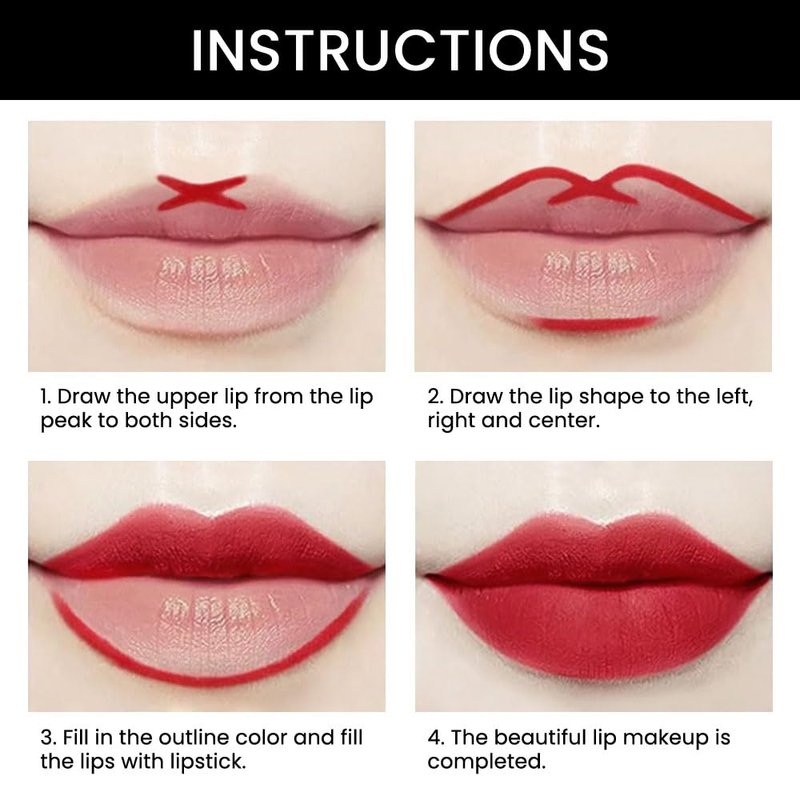 INSTRUCTIONS

1. Draw the upper lip from the lip peak to both sides.

2. Draw the lip shape to the left, right and center.

3. Fill in the outline color and fill the lips with lipstick.

4. The beautiful lip makeup is completed.