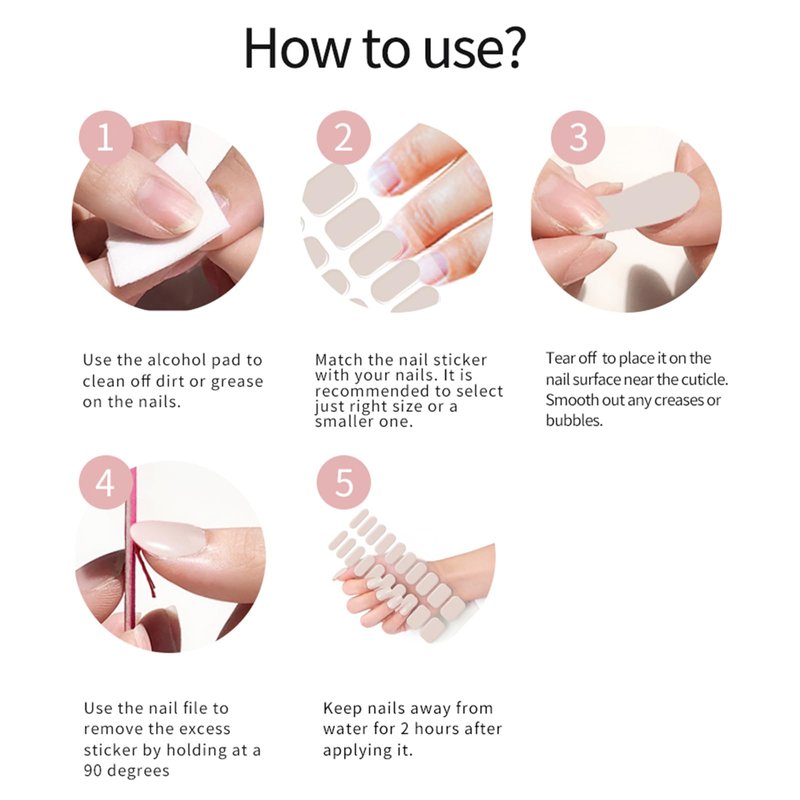 How to use?

1

Use the alcohol pad to clean off dirt or grease on the nails.

2

Match the nail sticker with your nails. It is recommended to select just right size or a smaller one.

3

Tear off to place it on the nail surface near the cuticle. Smooth out any creases or bubbles.

4

Use the nail file to remove the excess sticker by holding at a 90 degrees

5

Keep nails away from water for 2 hours after applying it.