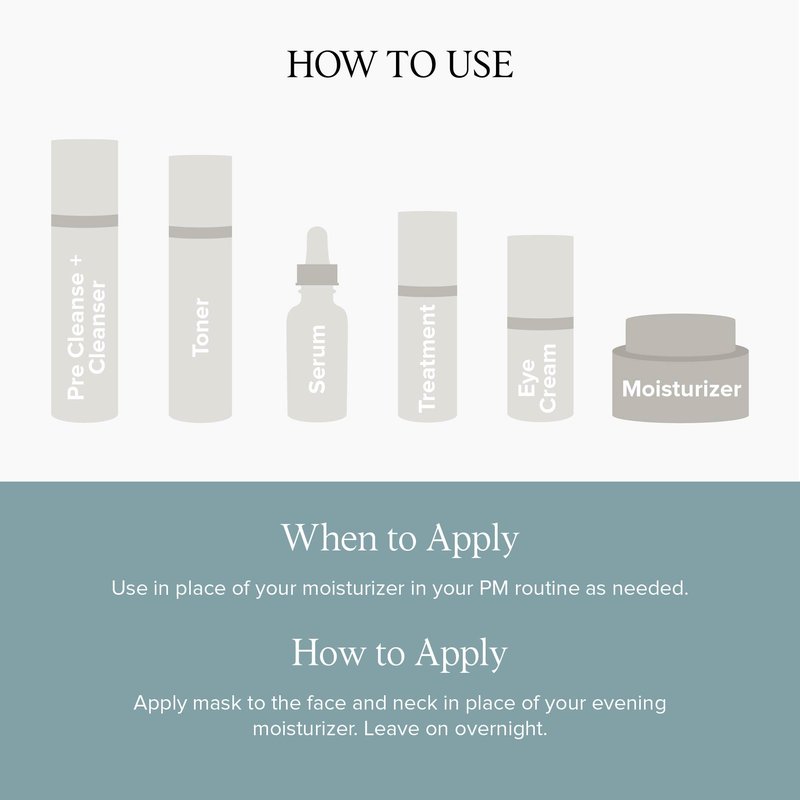 HOW TO USE

Pre Cleanse + Cleanser

Toner

Serum

Treatment

Eye Cream

Moisturizer

When to Apply

Use in place of your moisturizer in your PM routine as needed.

How to Apply

Apply mask to the face and neck in place of your evening moisturizer. Leave on overnight.