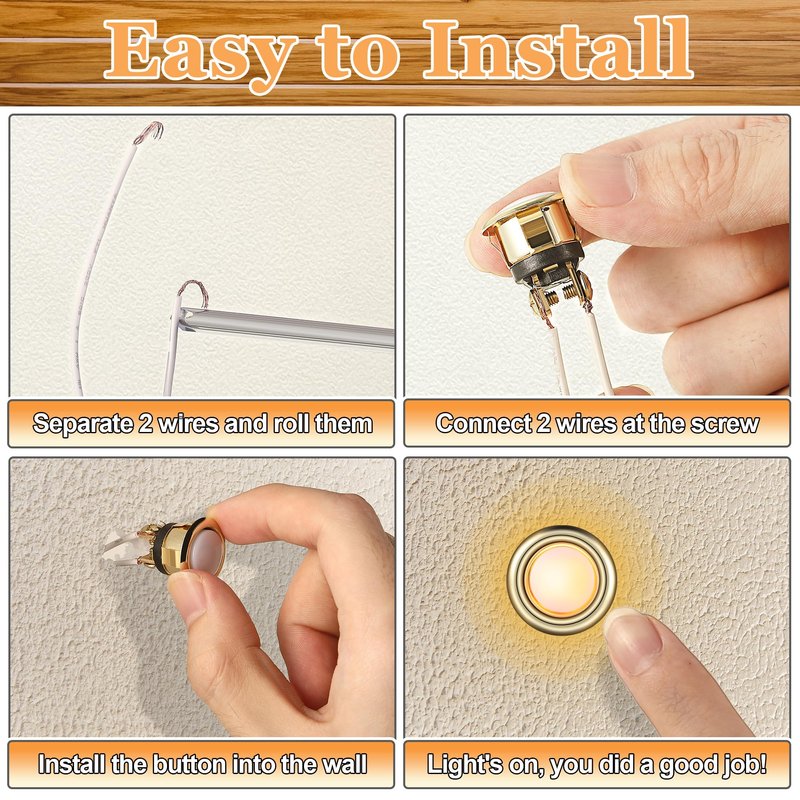 Easy to Install

Separate 2 wires and roll them

Connect 2 wires at the screw

Install the button into the wall

Light's on, you did a good job!