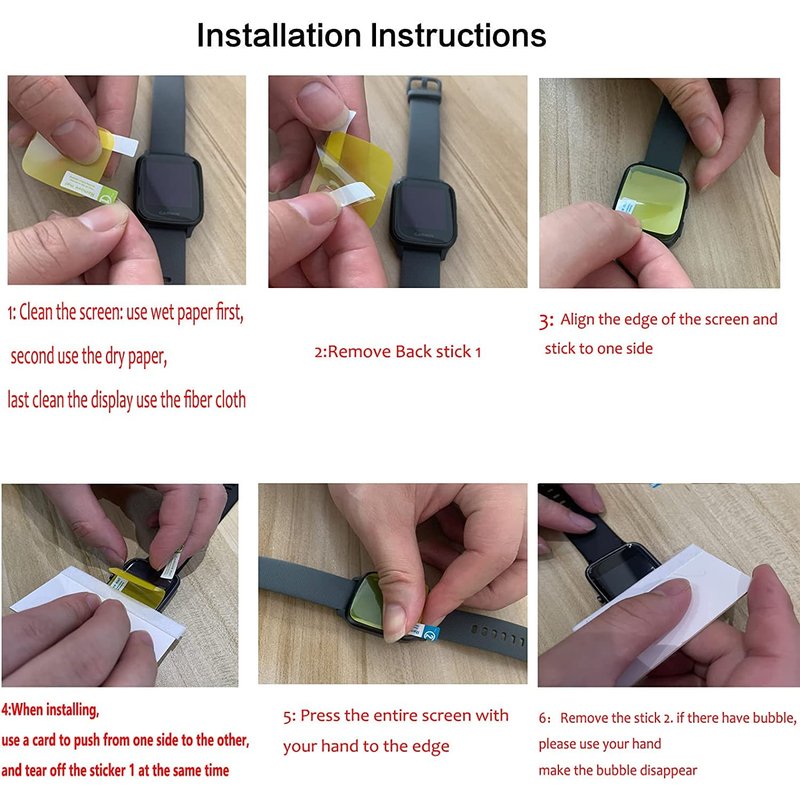 Installation Instructions

1: Clean the screen: use wet paper first, second use the dry paper, last clean the display use the fiber cloth

2:Remove Back stick 1

3: Align the edge of the screen and stick to one side

4:When installing, use a card to push from one side to the other, and tear off the sticker 1 at the same time

5: Press the entire screen with your hand to the edge

6: Remove the stick 2. if there have bubble, please use your hand make the bubble disappear