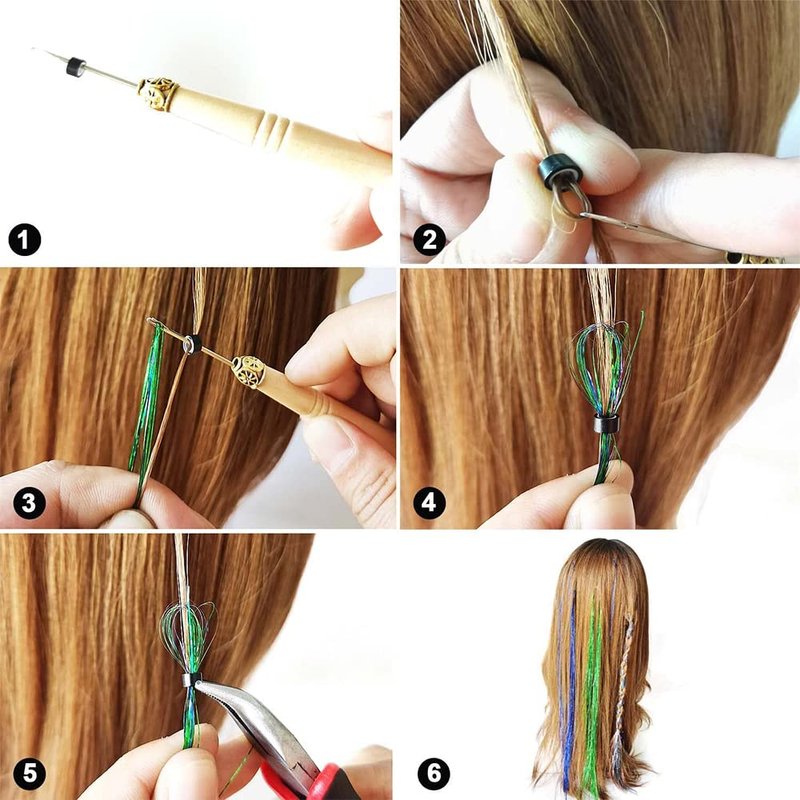 1
2
3
4
5
6