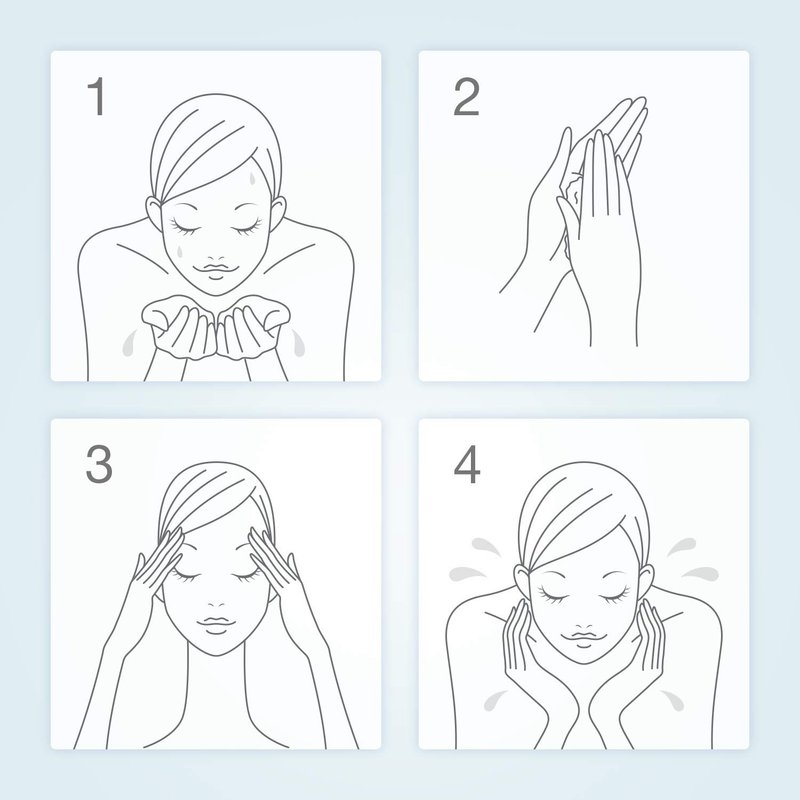 1

2

3

4