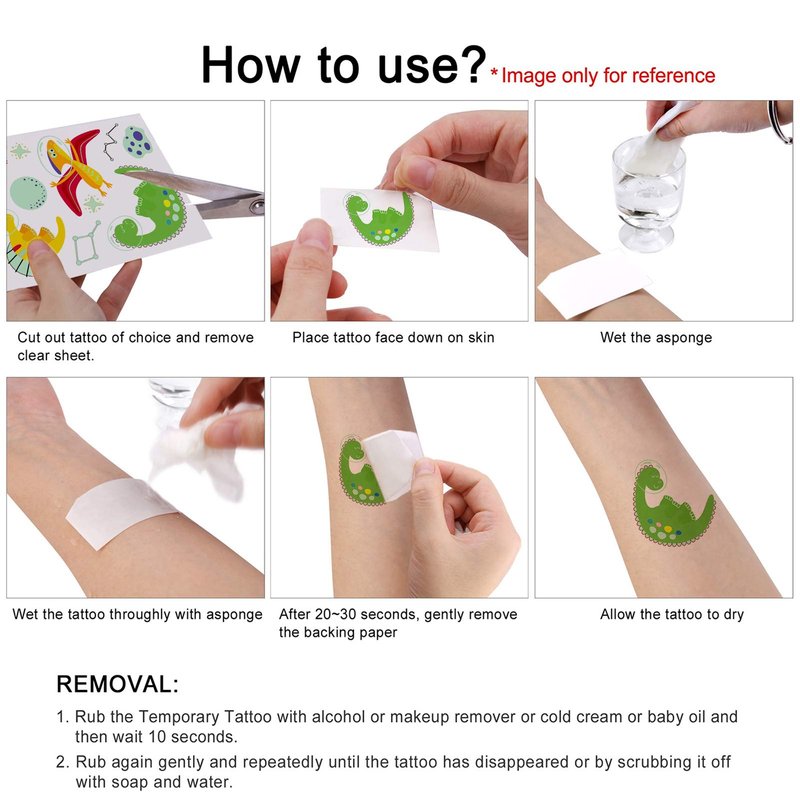 How to use? *Image only for reference

Cut out tattoo of choice and remove clear sheet.

Place tattoo face down on skin

Wet the asponge

Wet the tattoo throughly with asponge

After 20~30 seconds, gently remove the backing paper

Allow the tattoo to dry

REMOVAL:

1. Rub the Temporary Tattoo with alcohol or makeup remover or cold cream or baby oil and then wait 10 seconds.

2. Rub again gently and repeatedly until the tattoo has disappeared or by scrubbing it off with soap and water.