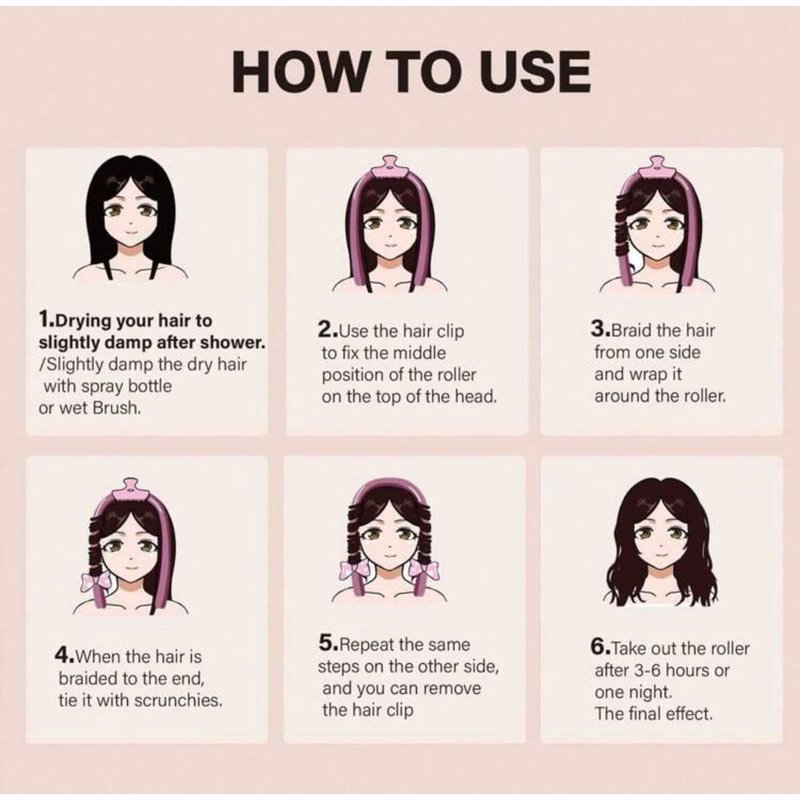 HOW TO USE

1.Drying your hair to slightly damp after shower. /Slightly damp the dry hair with spray bottle or wet Brush.

2.Use the hair clip to fix the middle position of the roller on the top of the head.

3.Braid the hair from one side and wrap it around the roller.

4.When the hair is braided to the end, tie it with scrunchies.

5.Repeat the same steps on the other side, and you can remove the hair clip

6.Take out the roller after 3-6 hours or one night. The final effect.