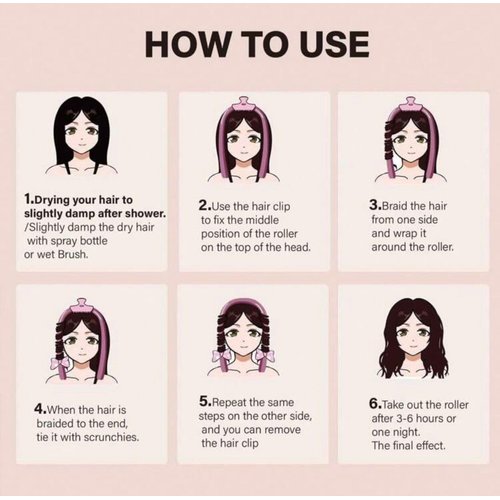 HOW TO USE

1.Drying your hair to slightly damp after shower. /Slightly damp the dry hair with spray bottle or wet Brush.

2.Use the hair clip to fix the middle position of the roller on the top of the head.

3.Braid the hair from one side and wrap it around the roller.

4.When the hair is braided to the end, tie it with scrunchies.

5.Repeat the same steps on the other side, and you can remove the hair clip

6.Take out the roller after 3-6 hours or one night. The final effect.