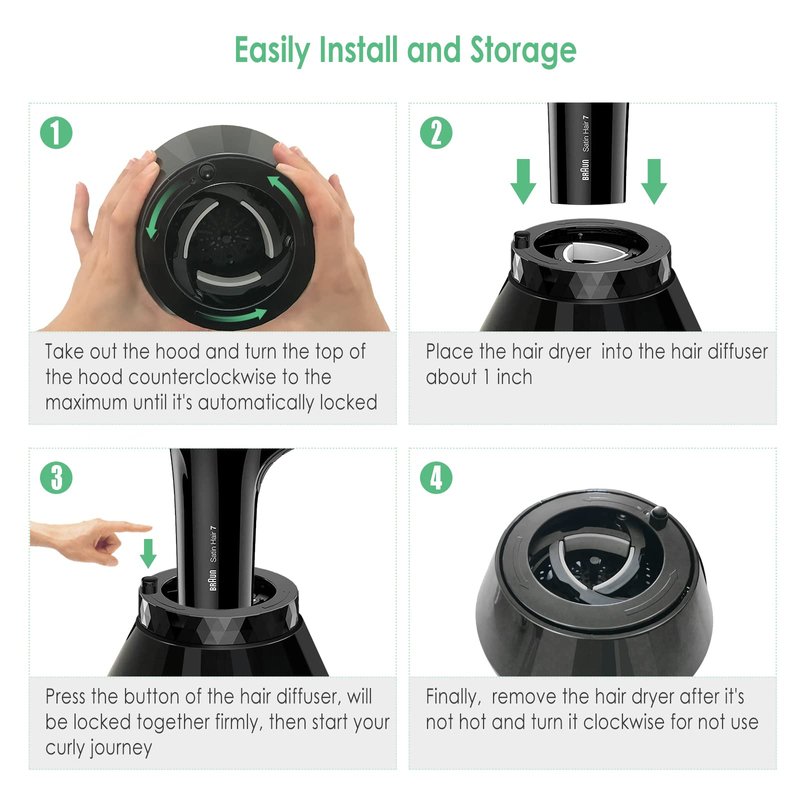 Easily Install and Storage

1

Take out the hood and turn the top of the hood counterclockwise to the maximum until it's automatically locked

2

BRAUN Satin Hair 7

Place the hair dryer  into the hair diffuser about 1 inch

3

BRAUN Satin Hair 7

Press the button of the hair diffuser, will be locked together firmly, then start your curly journey

4

Finally,  remove the hair dryer after it's not hot and turn it clockwise for not use