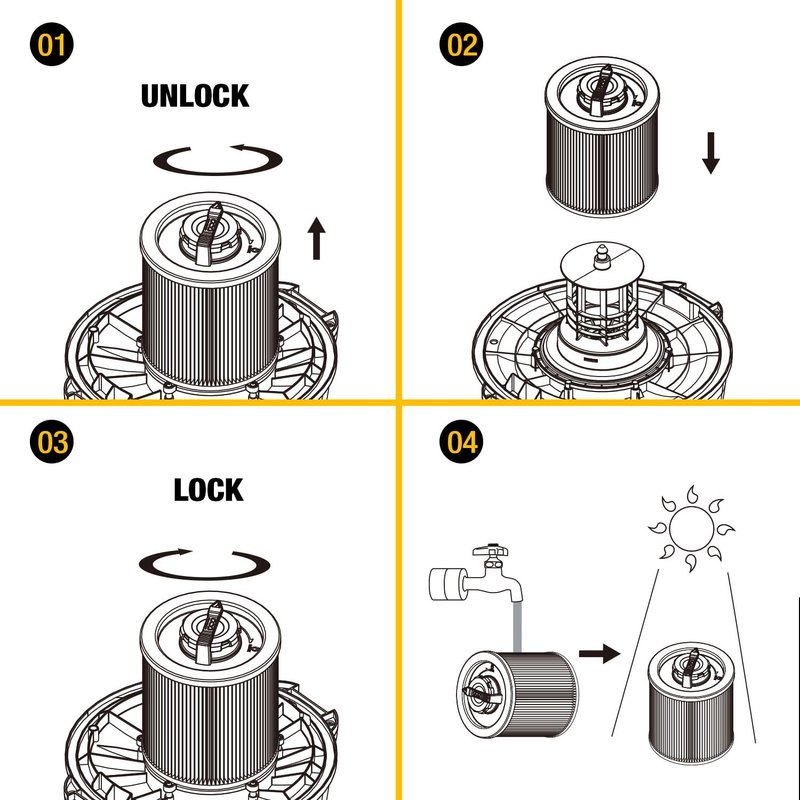 01

UNLOCK

02

03

LOCK

04