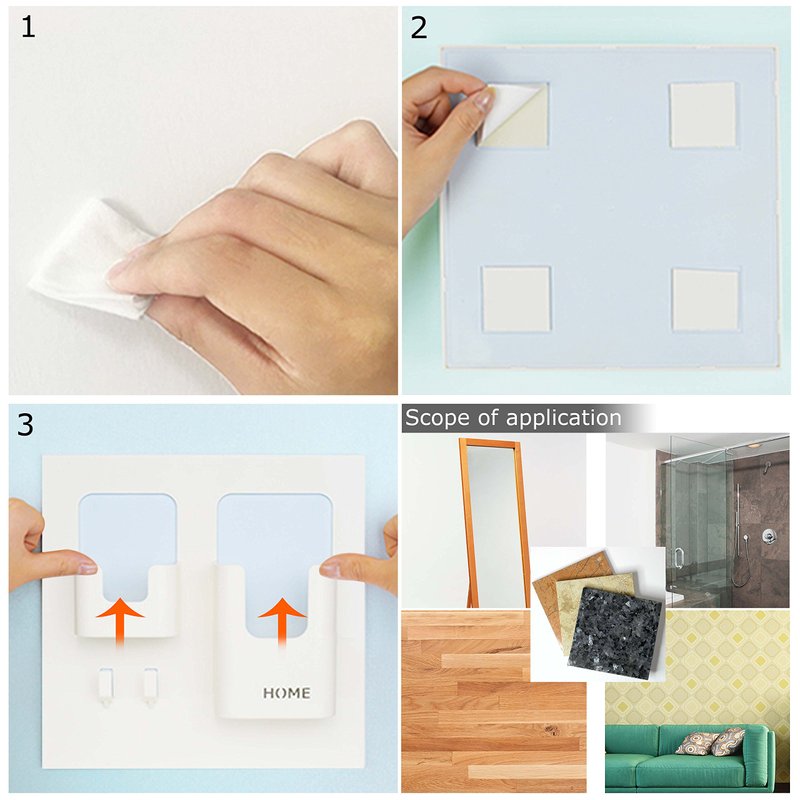 1

2

3

HOME

Scope of application