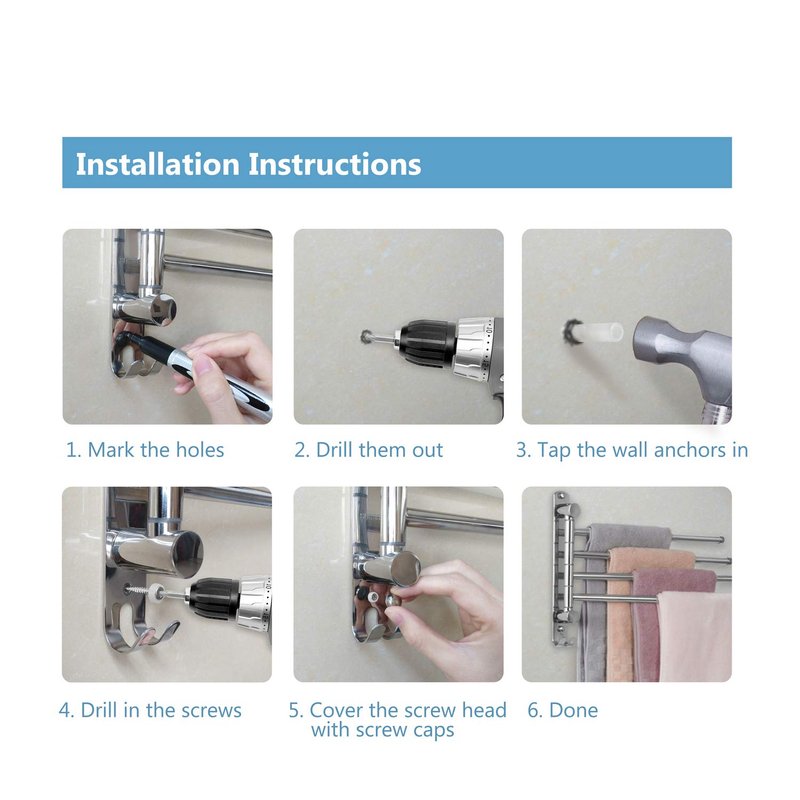 Installation Instructions

1. Mark the holes

2. Drill them out

3. Tap the wall anchors in

4. Drill in the screws

5. Cover the screw head with screw caps

6. Done