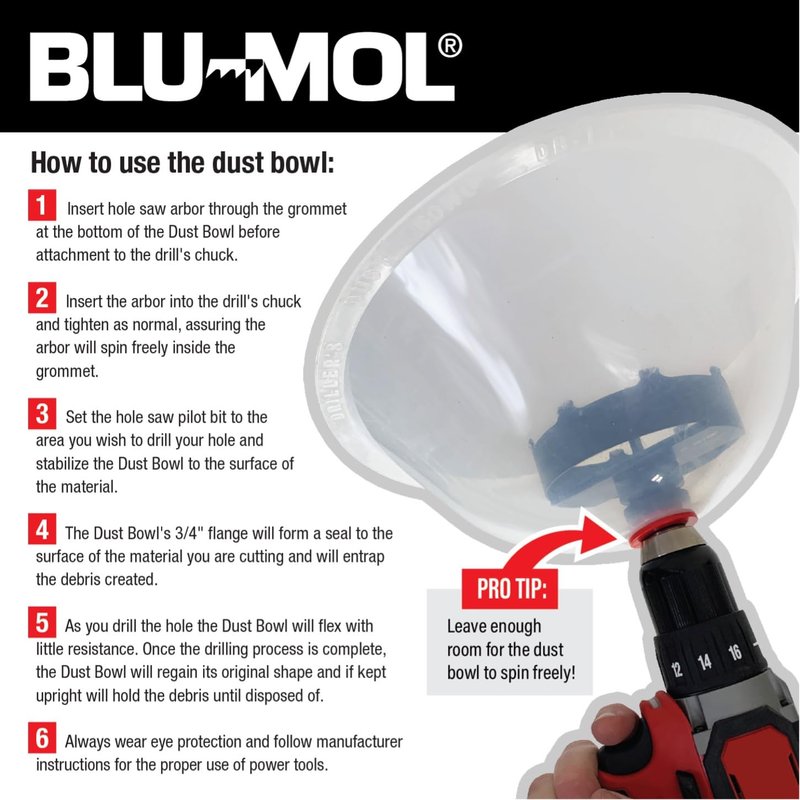 BLU-MOL®

How to use the dust bowl:

1 Insert hole saw arbor through the grommet at the bottom of the Dust Bowl before attachment to the drill's chuck.

2 Insert the arbor into the drill's chuck and tighten as normal, assuring the arbor will spin freely inside the grommet.

3 Set the hole saw pilot bit to the area you wish to drill your hole and stabilize the Dust Bowl to the surface of the material.

4 The Dust Bowl's 3/4" flange will form a seal to the surface of the material you are cutting and will entrap the debris created.

5 As you drill the hole the Dust Bowl will flex with little resistance. Once the drilling process is complete, the Dust Bowl will regain its original shape and if kept upright will hold the debris until disposed of.

6 Always wear eye protection and follow manufacturer instructions for the proper use of power tools.

PRO TIP:
Leave enough room for the dust bowl to spin freely!

12 14 16