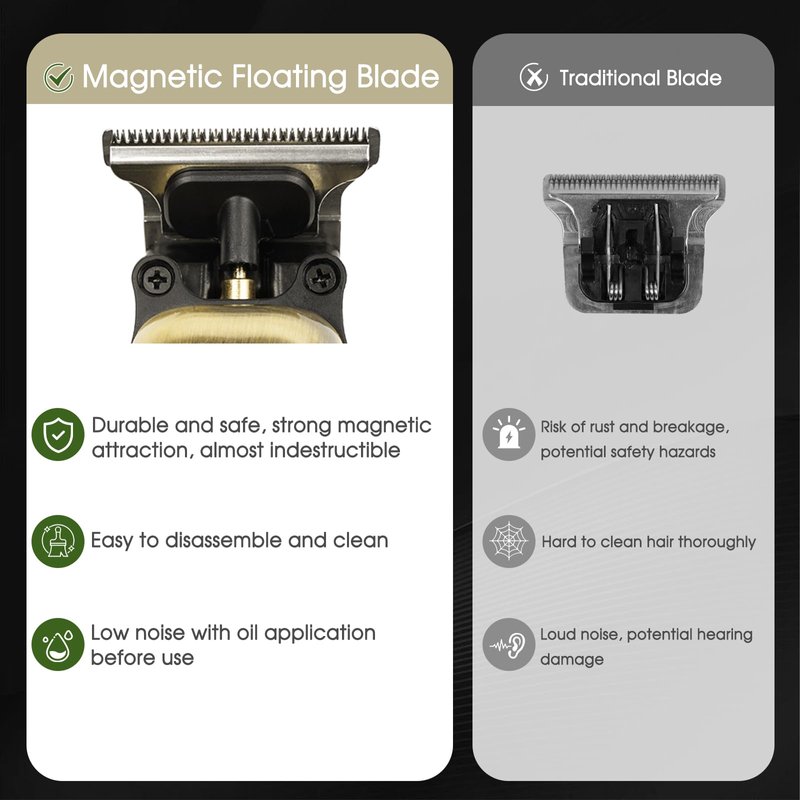 Magnetic Floating Blade

Durable and safe, strong magnetic attraction, almost indestructible

Easy to disassemble and clean

Low noise with oil application before use

Traditional Blade

Risk of rust and breakage, potential safety hazards

Hard to clean hair thoroughly

Loud noise, potential hearing damage