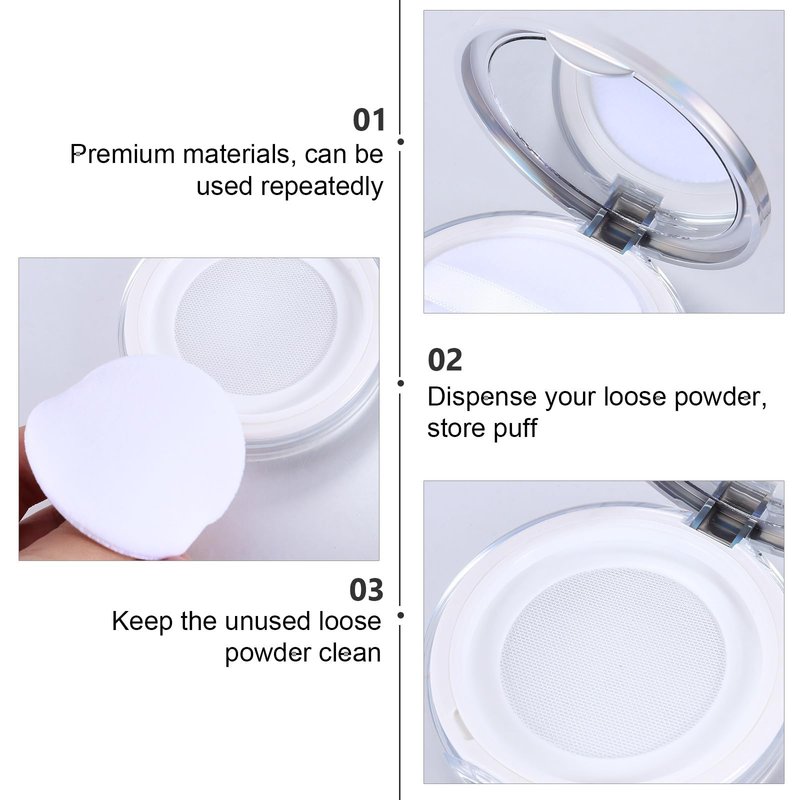 01
Premium materials, can be used repeatedly

02
Dispense your loose powder, store puff

03
Keep the unused loose powder clean