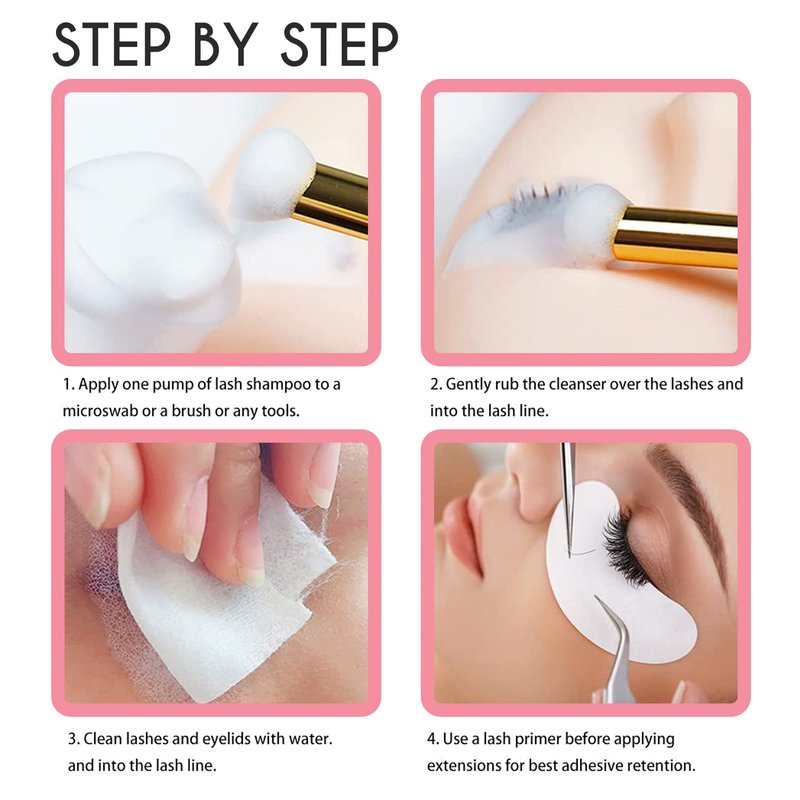 STEP BY STEP

1. Apply one pump of lash shampoo to a microswab or a brush or any tools.

2. Gently rub the cleanser over the lashes and into the lash line.

3. Clean lashes and eyelids with water. and into the lash line.

4. Use a lash primer before applying extensions for best adhesive retention.