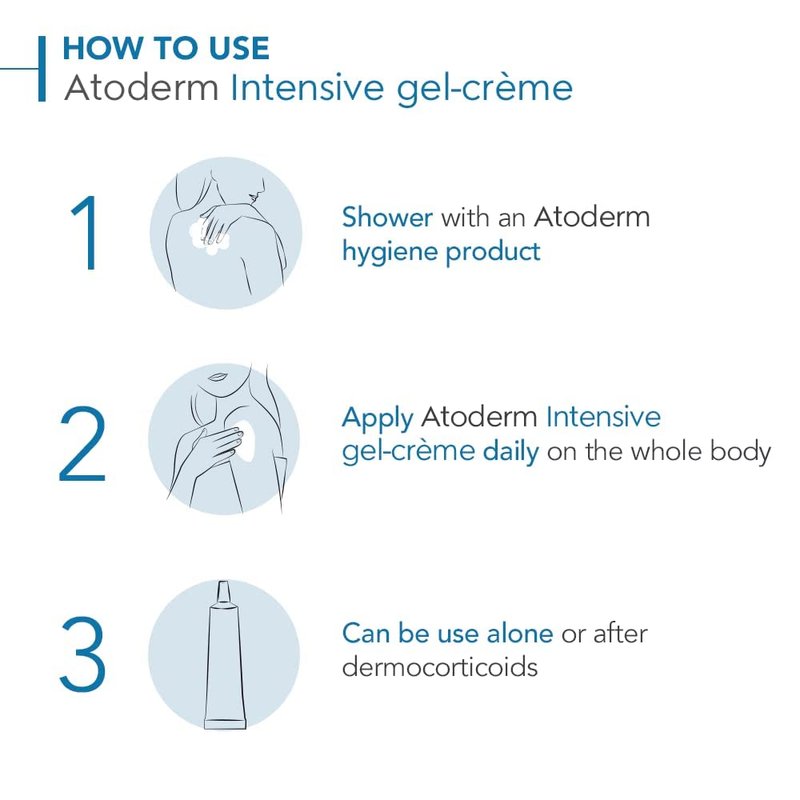 HOW TO USE
Atoderm Intensive gel-crème

1

Shower with an Atoderm hygiene product

2

Apply Atoderm Intensive gel-crème daily on the whole body

3

Can be use alone or after dermocorticoids