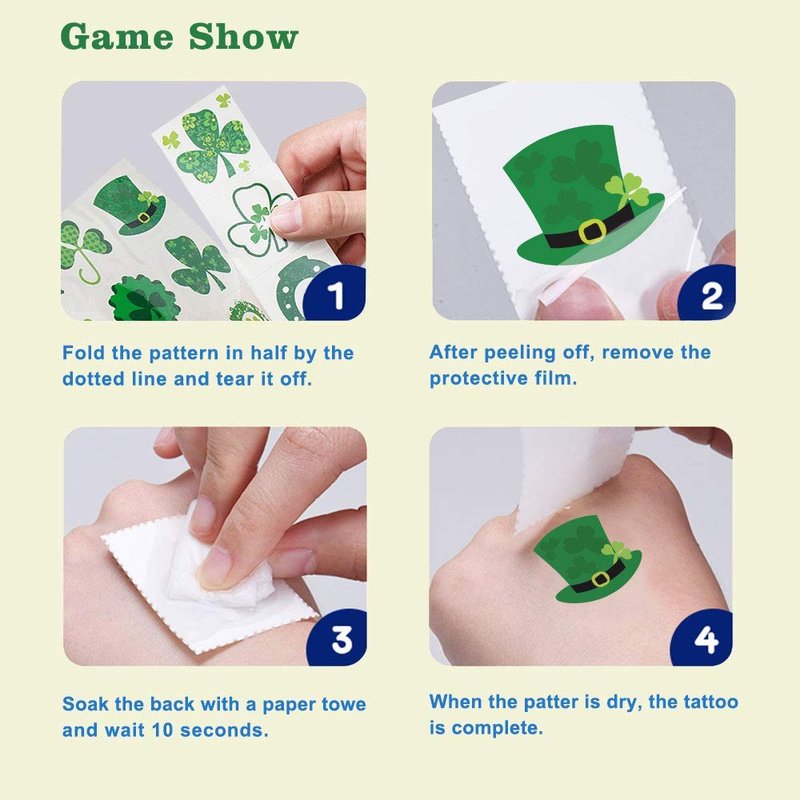 Game Show

1

Fold the pattern in half by the dotted line and tear it off.

2

After peeling off, remove the protective film.

3

Soak the back with a paper towe and wait 10 seconds.

4

When the patter is dry, the tattoo is complete.