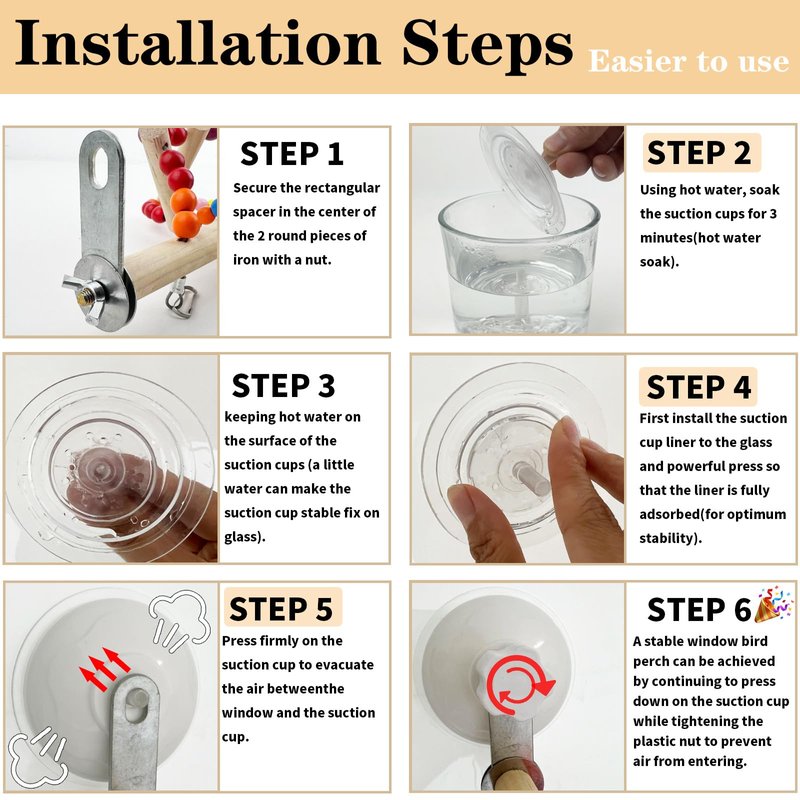 Installation Steps Easier to use

STEP 1
Secure the rectangular spacer in the center of the 2 round pieces of iron with a nut.

STEP 2
Using hot water, soak the suction cups for 3 minutes(hot water soak).

STEP 3
keeping hot water on the surface of the suction cups (a little water can make the suction cup stable fix on glass).

STEP 4
First install the suction cup liner to the glass and powerful press so that the liner is fully adsorbed(for optimum stability).

STEP 5
Press firmly on the suction cup to evacuate the air betweenthe window and the suction cup.

STEP 6
A stable window bird perch can be achieved by continuing to press down on the suction cup while tightening the plastic nut to prevent air from entering.