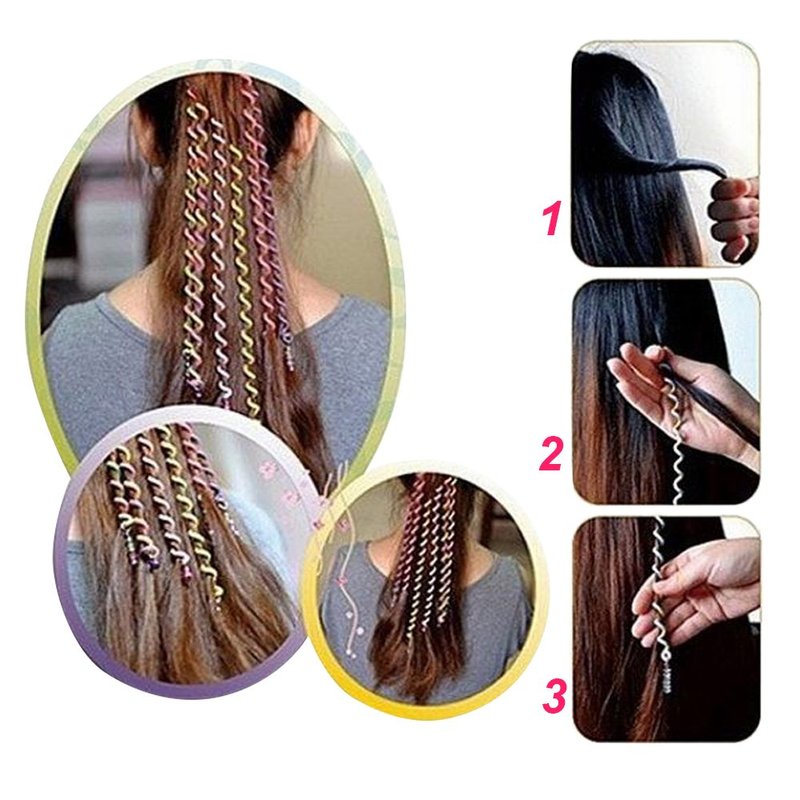 1

2

3