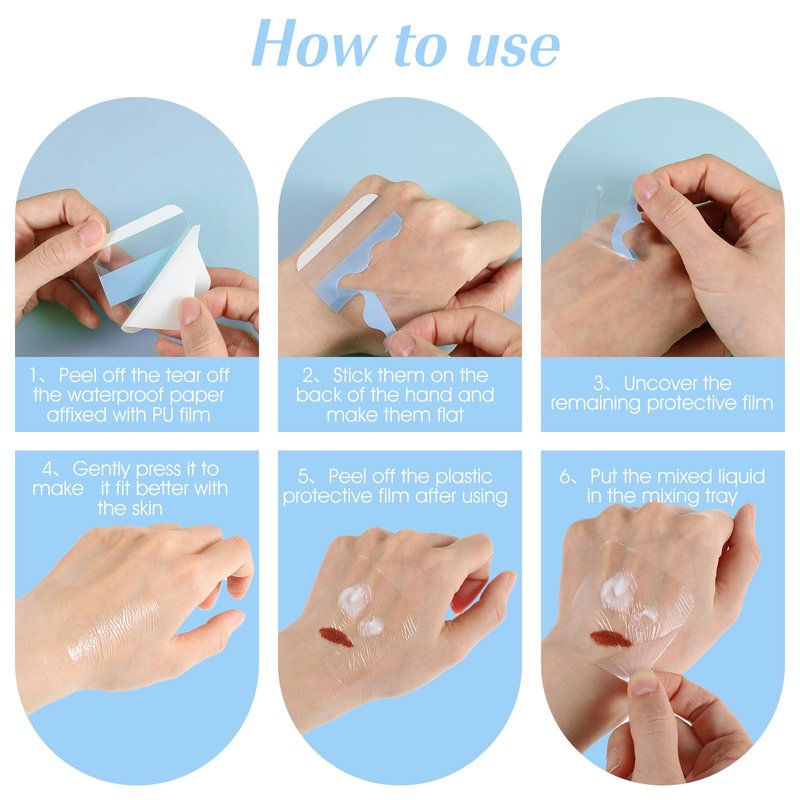 How to use

1、Peel off the tear off the waterproof paper affixed with PU film

2、Stick them on the back of the hand and make them flat

3、Uncover the remaining protective film

4、Gently press it to make it fit better with the skin

5、Peel off the plastic protective film after using

6、Put the mixed liquid in the mixing tray