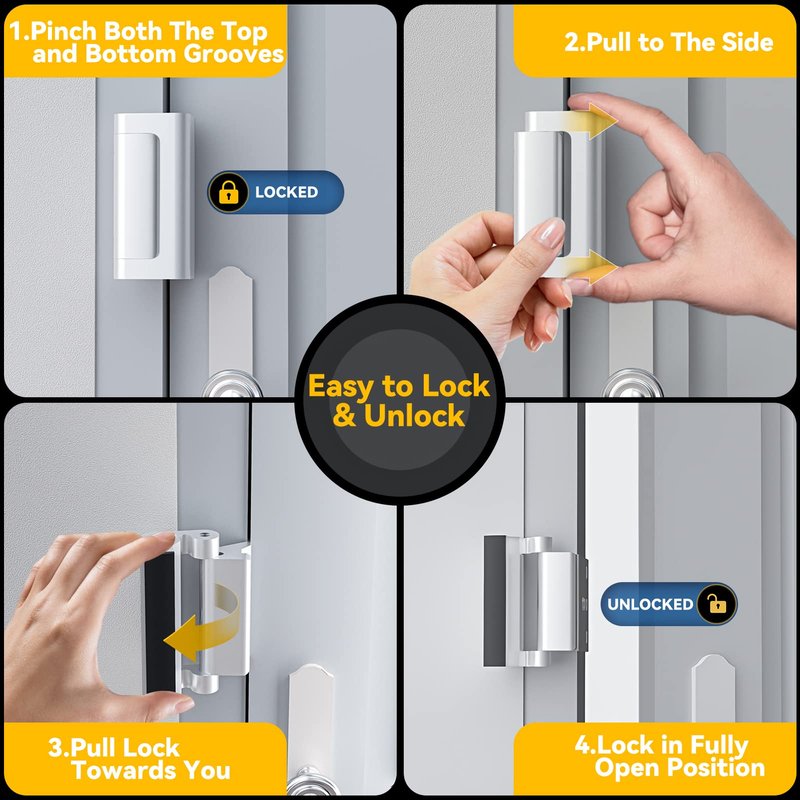 1.Pinch Both The Top and Bottom Grooves

LOCKED

2.Pull to The Side

Easy to Lock & Unlock

3.Pull Lock Towards You

UNLOCKED

4.Lock in Fully Open Position