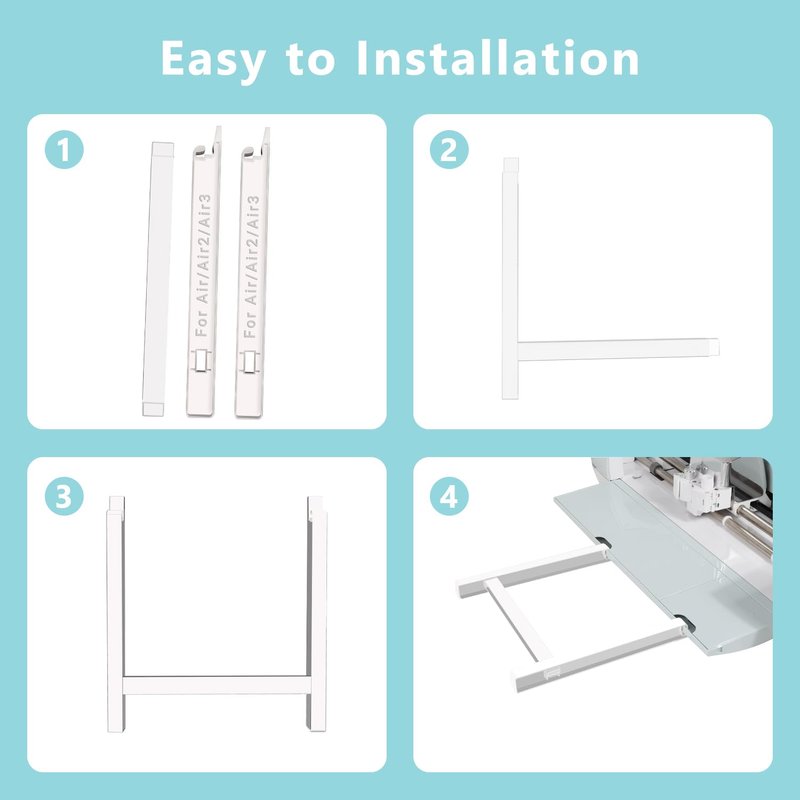 Easy to Installation

1

For Air/Air2/Air3

For Air/Air2/Air3

2

3

4