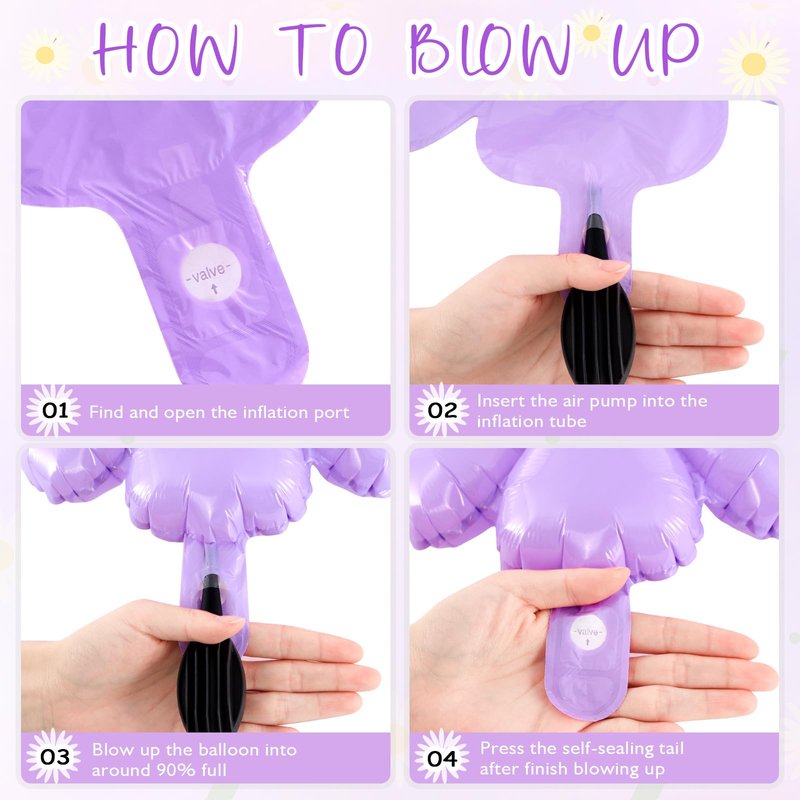 HOW TO BLOW UP

-valve-

01 Find and open the inflation port

02 Insert the air pump into the inflation tube

03 Blow up the balloon into around 90% full

-valve-

04 Press the self-sealing tail after finish blowing up