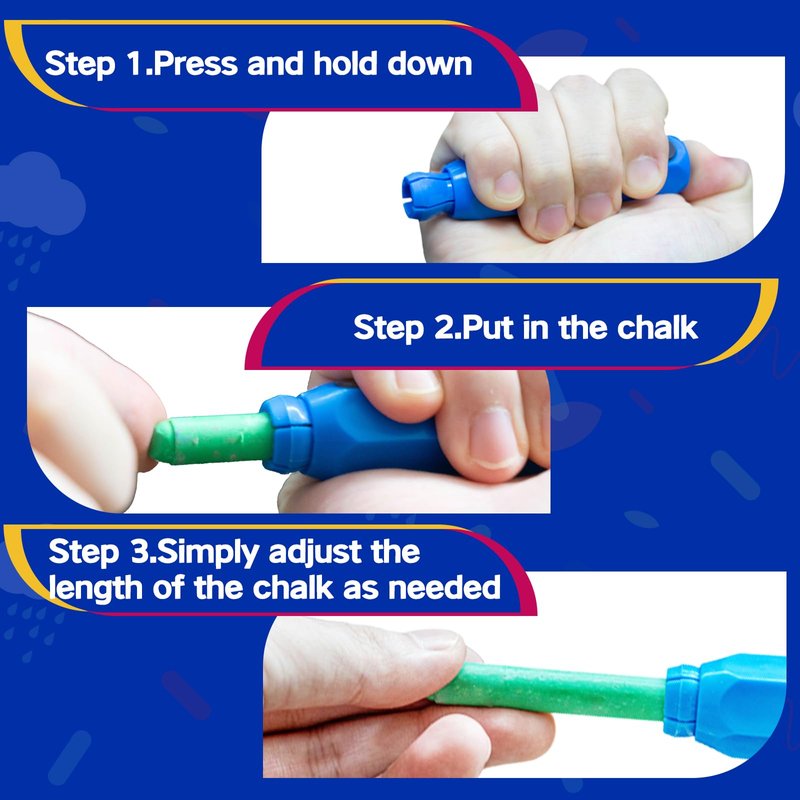 Step 1.Press and hold down

Step 2.Put in the chalk

Step 3.Simply adjust the length of the chalk as needed