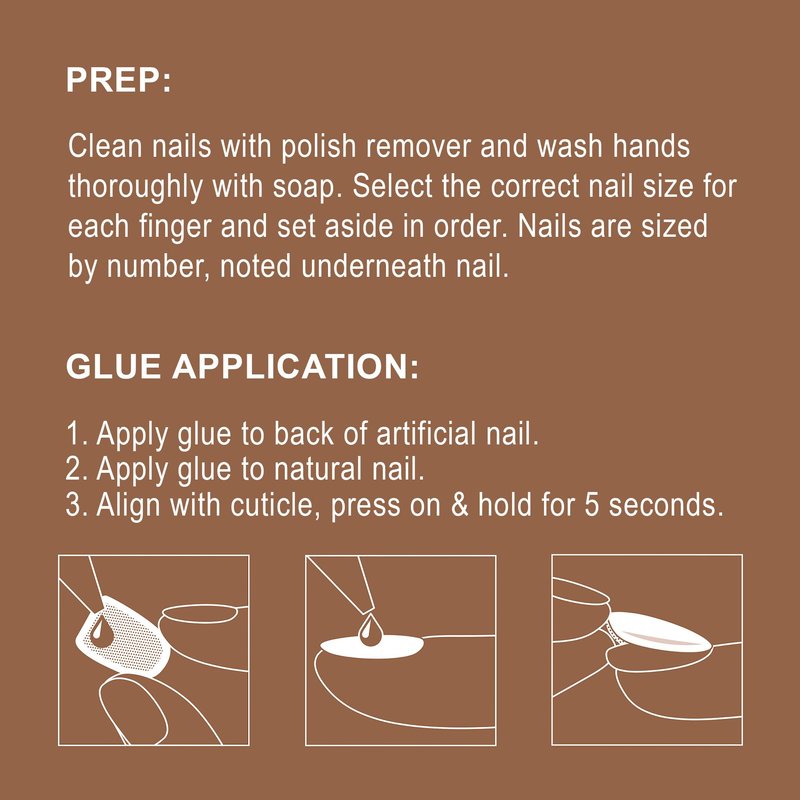 PREP:

Clean nails with polish remover and wash hands thoroughly with soap. Select the correct nail size for each finger and set aside in order. Nails are sized by number, noted underneath nail.

GLUE APPLICATION:

1. Apply glue to back of artificial nail.
2. Apply glue to natural nail.
3. Align with cuticle, press on & hold for 5 seconds.