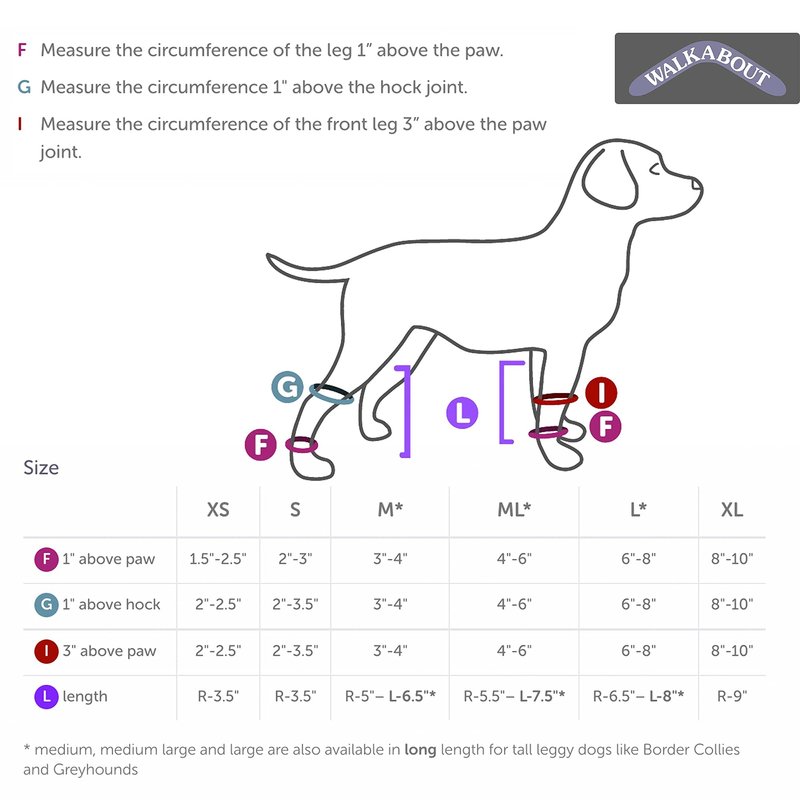 F Measure the circumference of the leg 1" above the paw.

G Measure the circumference 1" above the hock joint.

I Measure the circumference of the front leg 3" above the paw joint.

WALKABOUT

G

F

L

I

F

Size

| | XS | S | M* | ML* | L* | XL |
|---|---|---|---|---|---|---|
| F 1" above paw | 1.5"-2.5" | 2"-3" | 3"-4" | 4"-6" | 6"-8" | 8"-10" |
| G 1" above hock | 2"-2.5" | 2"-3.5" | 3"-4" | 4"-6" | 6"-8" | 8"-10" |
| I 3" above paw | 2"-2.5" | 2"-3.5" | 3"-4" | 4"-6" | 6"-8" | 8"-10" |
| L length | R-3.5" | R-3.5" | R-5"– L-6.5"* | R-5.5"– L-7.5"* | R-6.5"– L-8"* | R-9" |

* medium, medium large and large are also available in long length for tall leggy dogs like Border Collies and Greyhounds